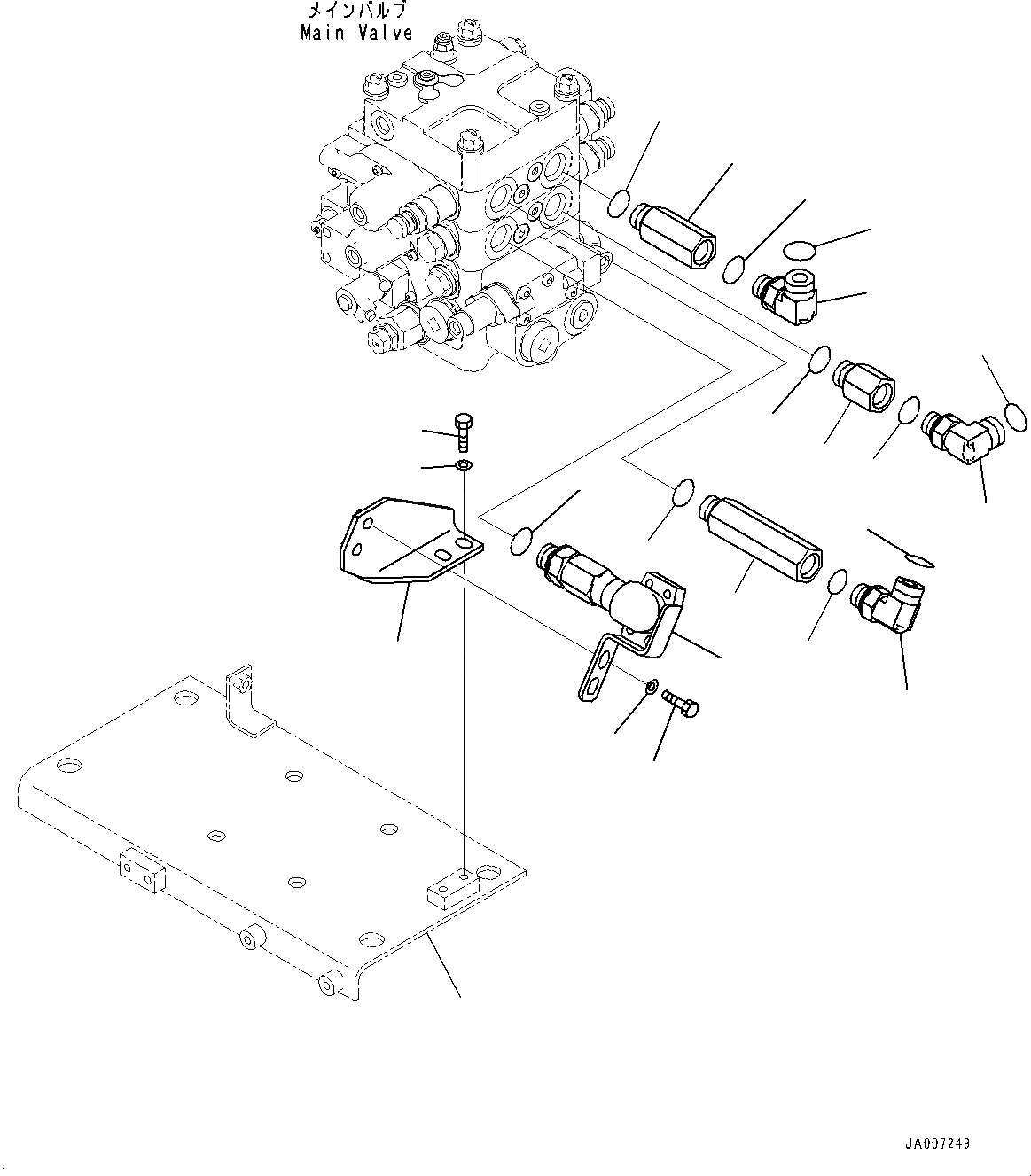 メインバルブ
Main Valve

JA007249