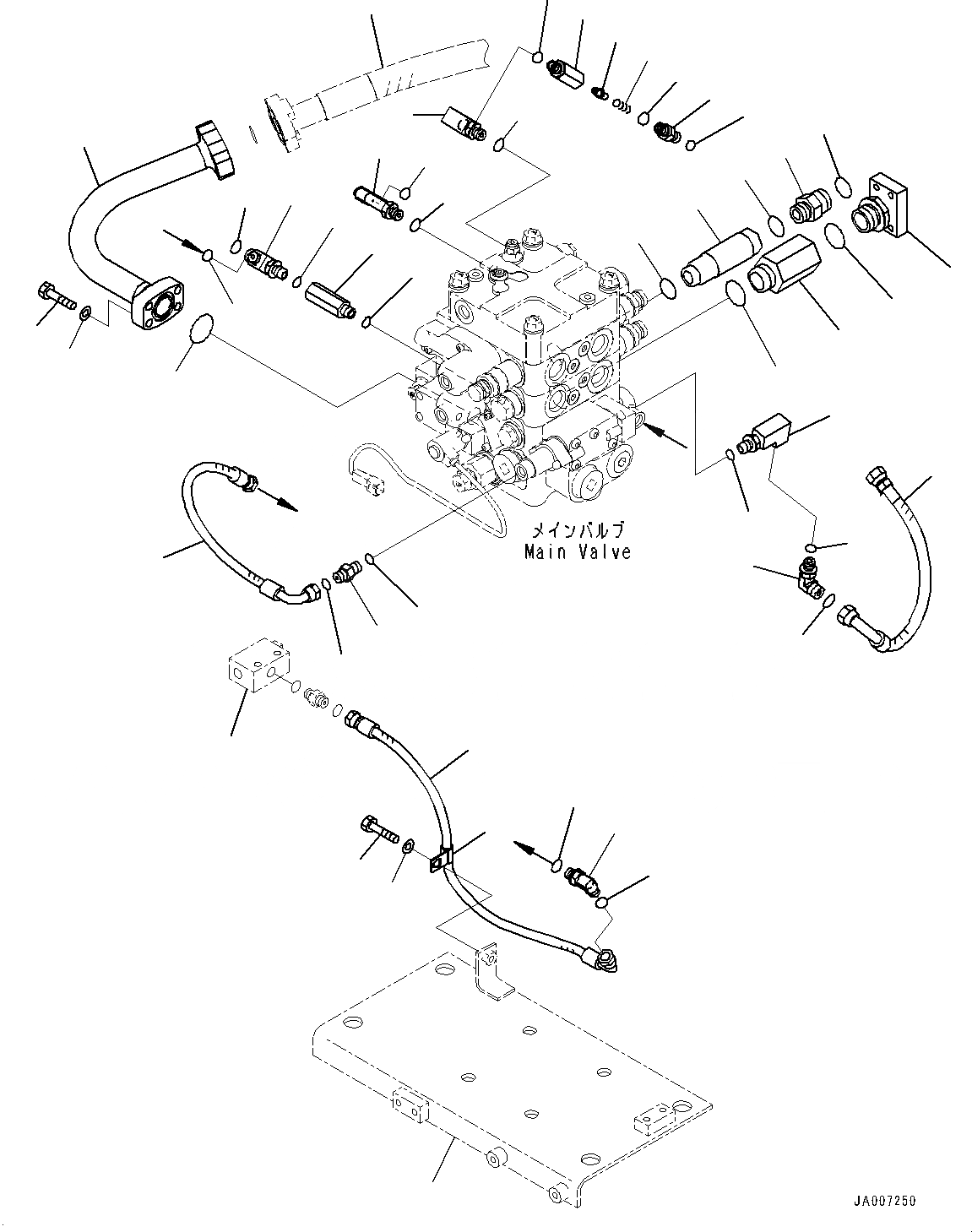 メインバルブ
Main Valve

JA007250