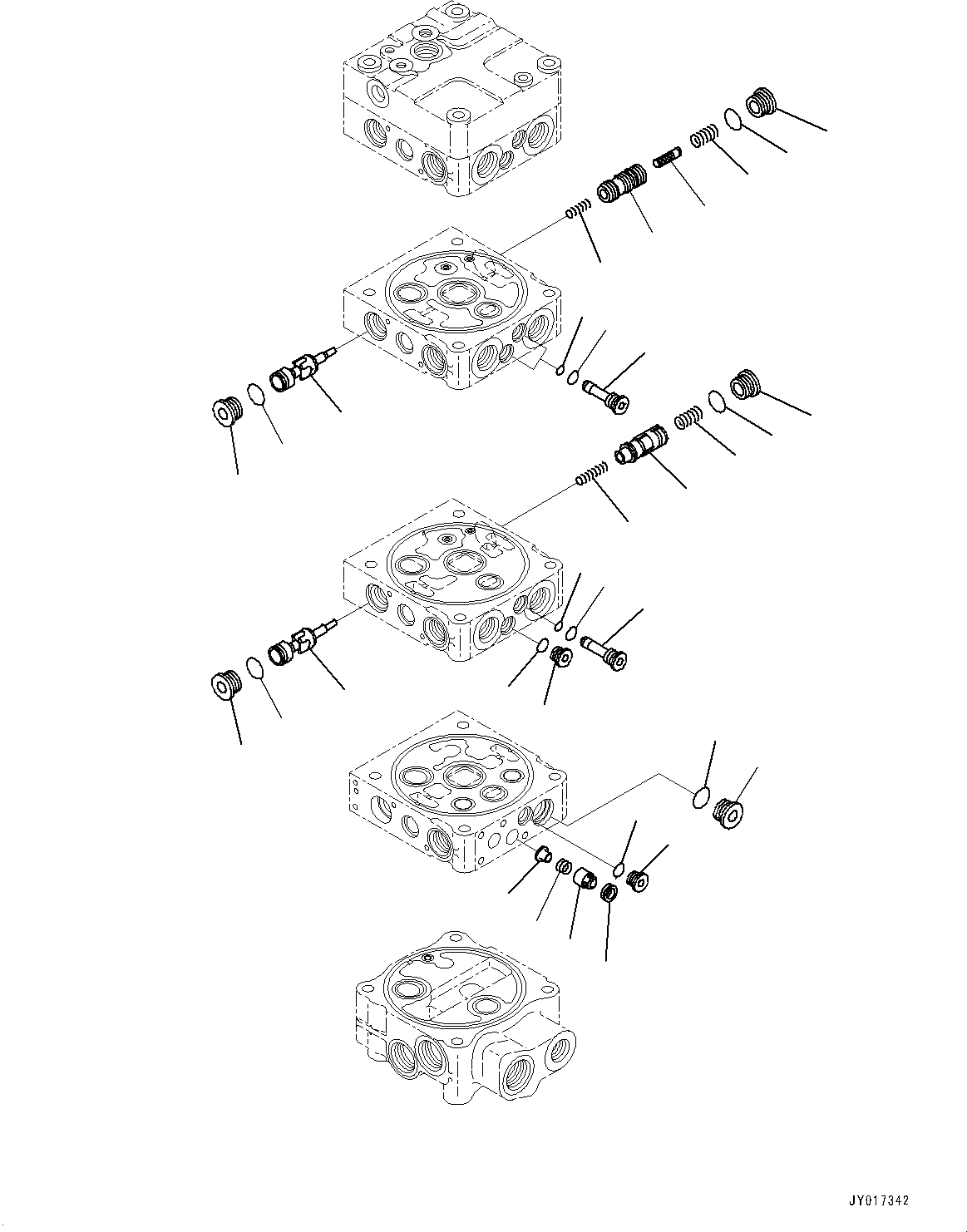 JY017342