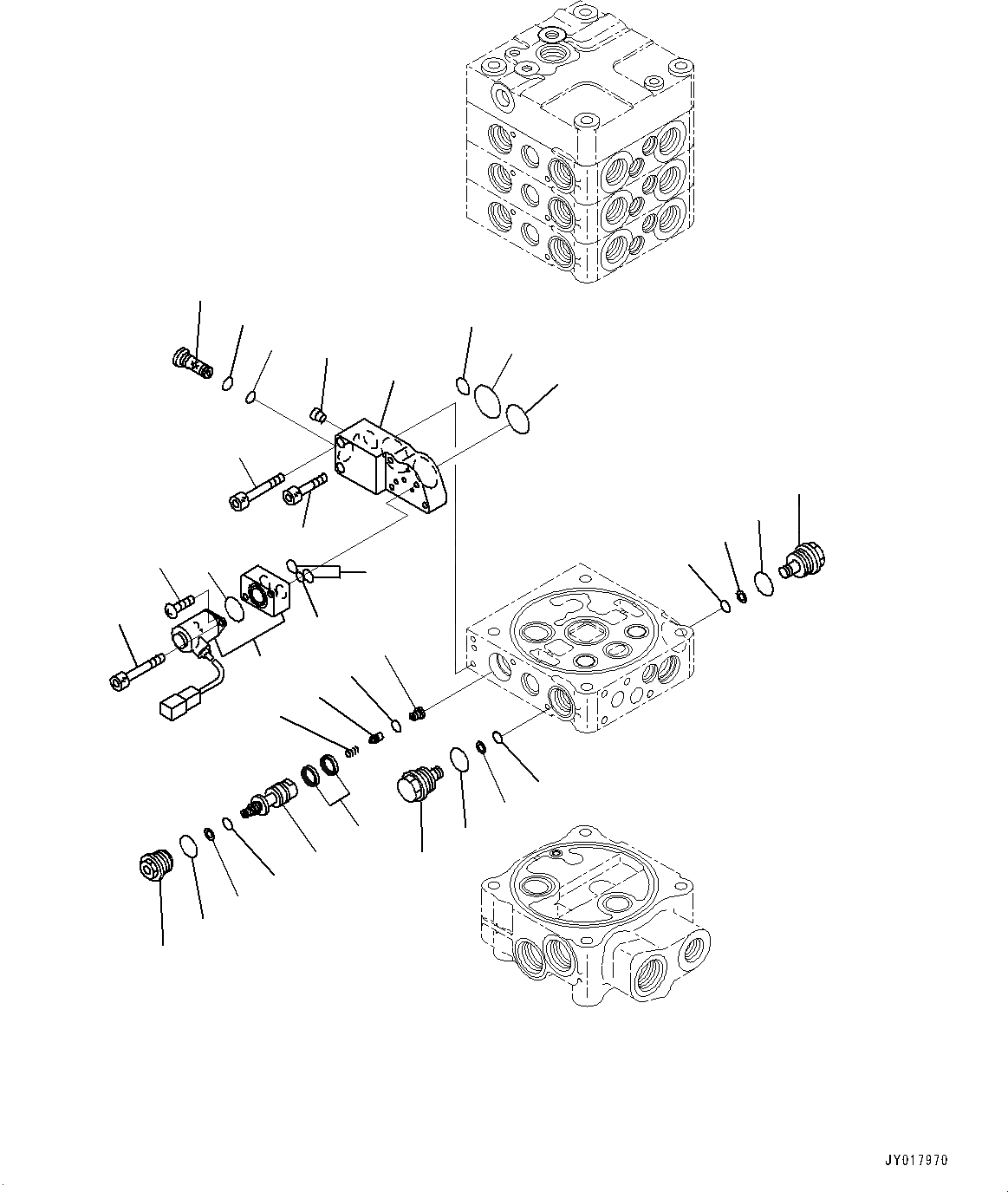 JY017970