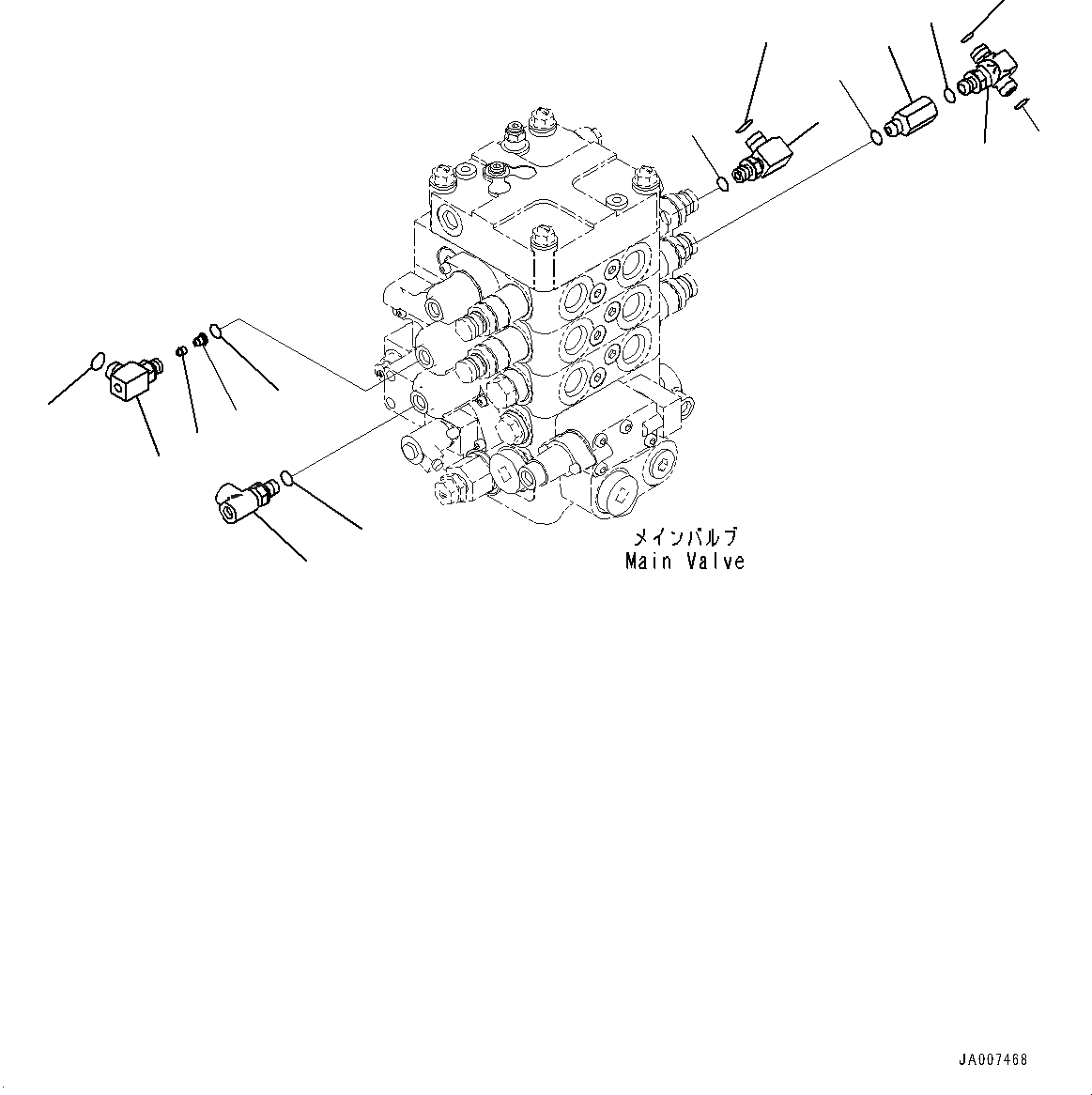 メインバルブ
Main Valve

JA007468