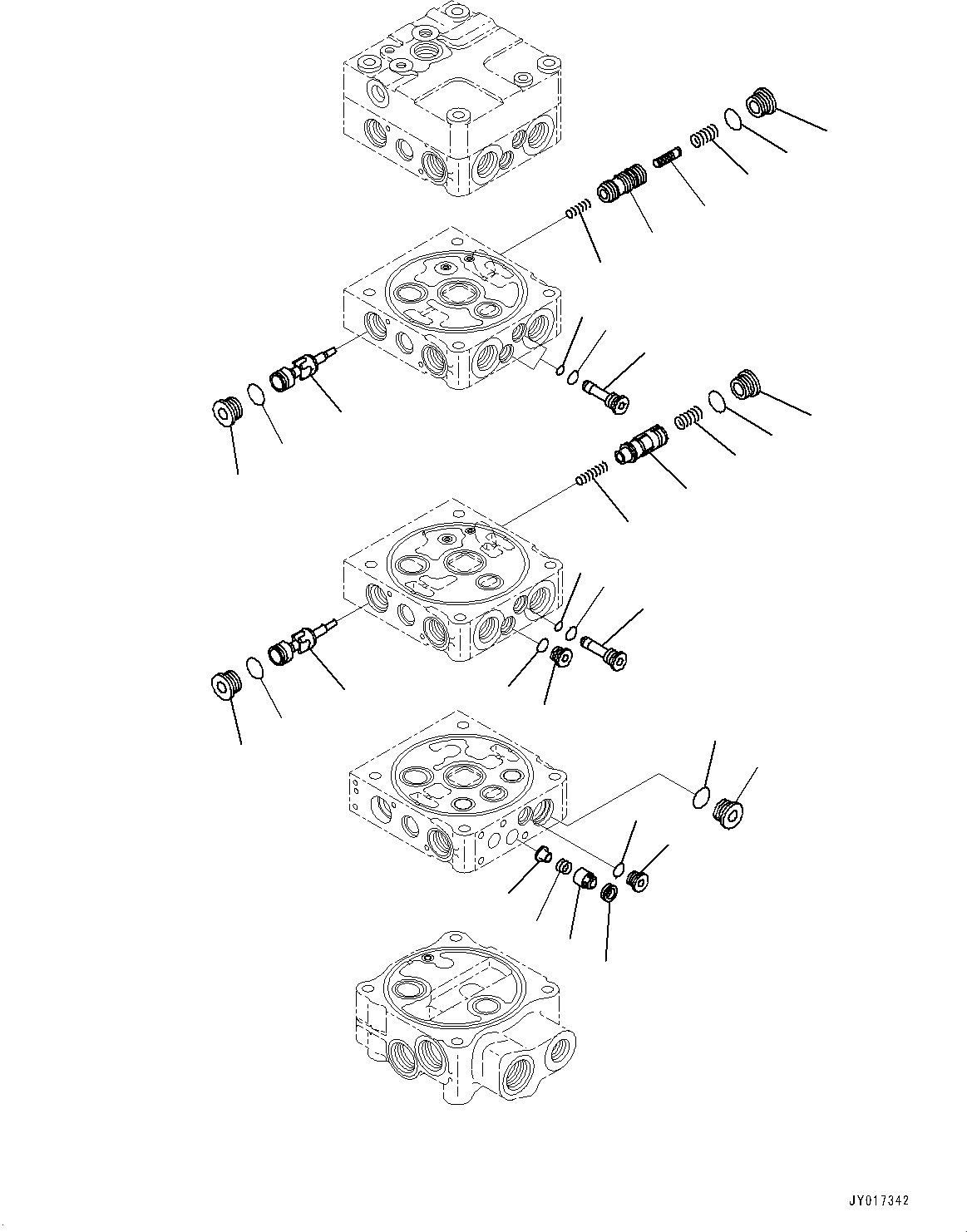 JY017342