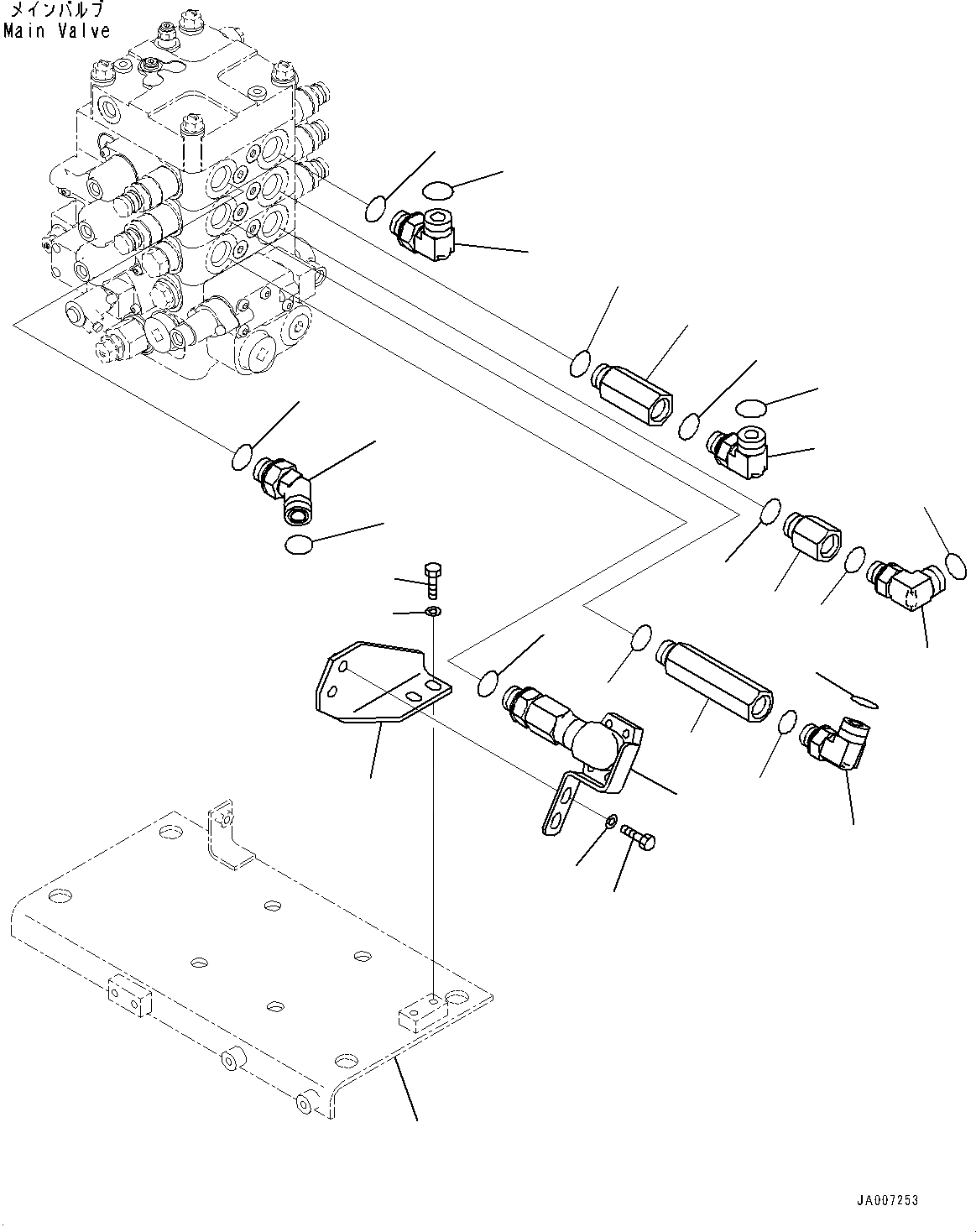 メインバルブ
Main Valve

JA007253