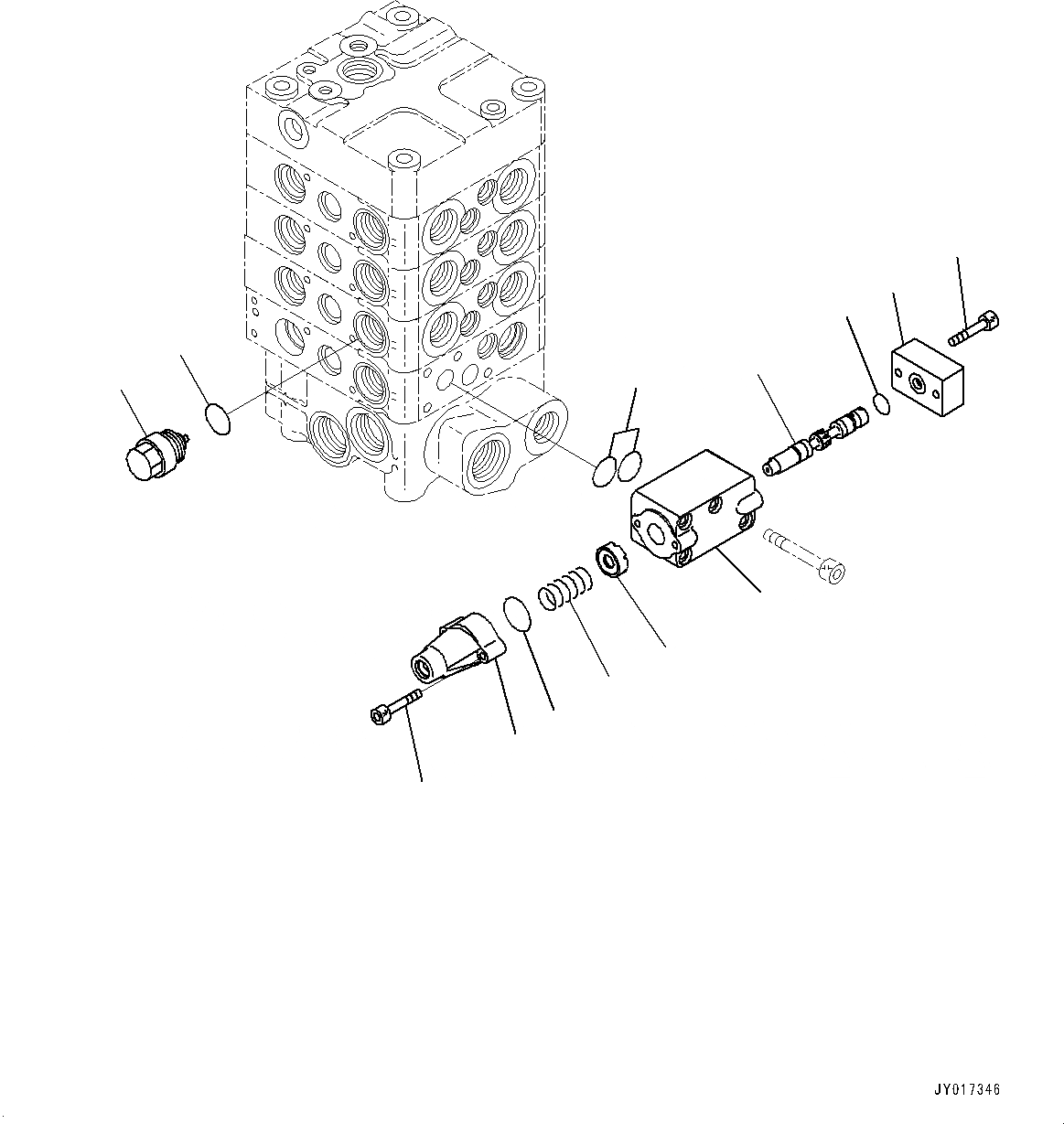 JY017346