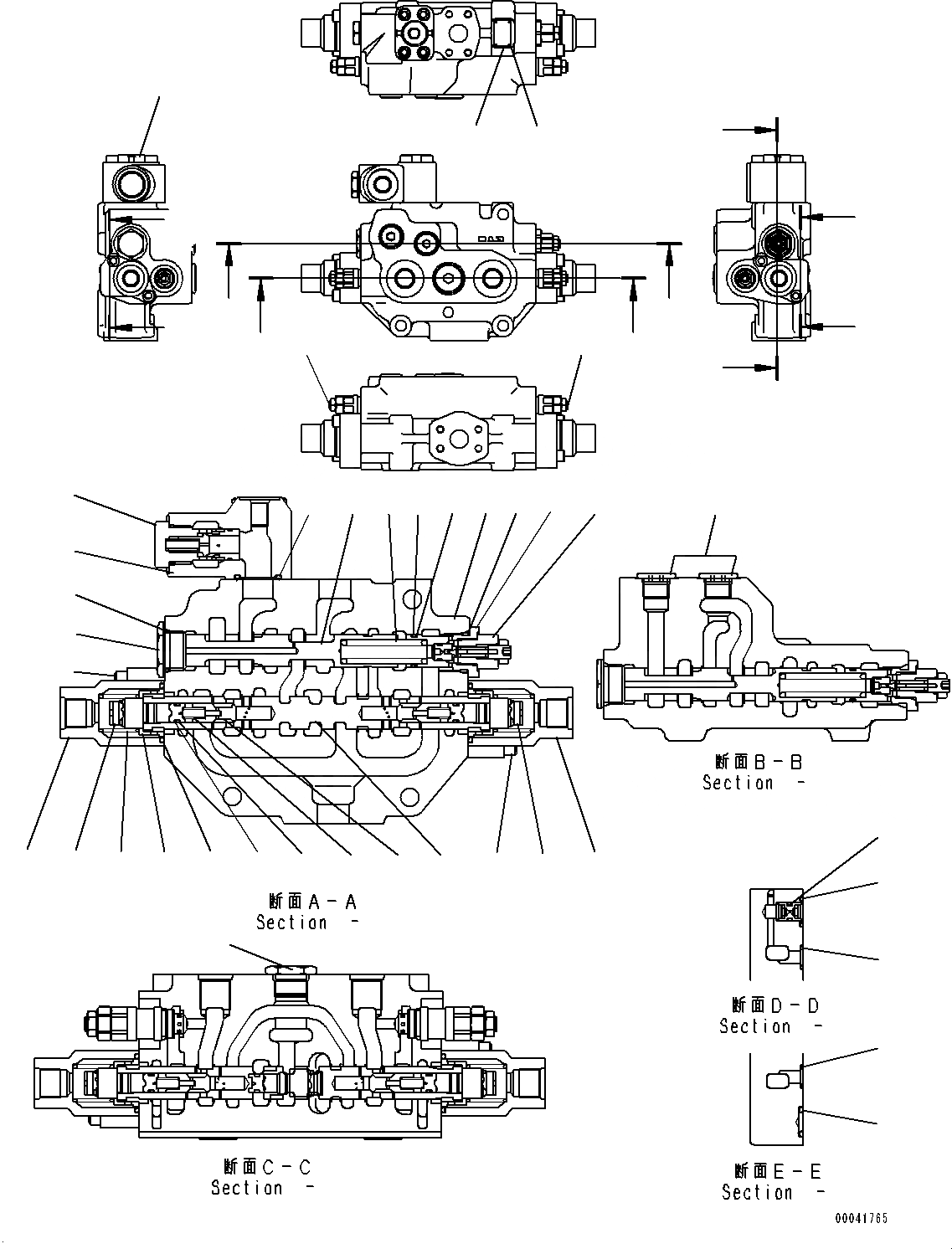 断面B－B
Section －

断面A－A
Section －

断面D－D
Section －

断面C－C
Section －

断面E－E
Section －

00041765