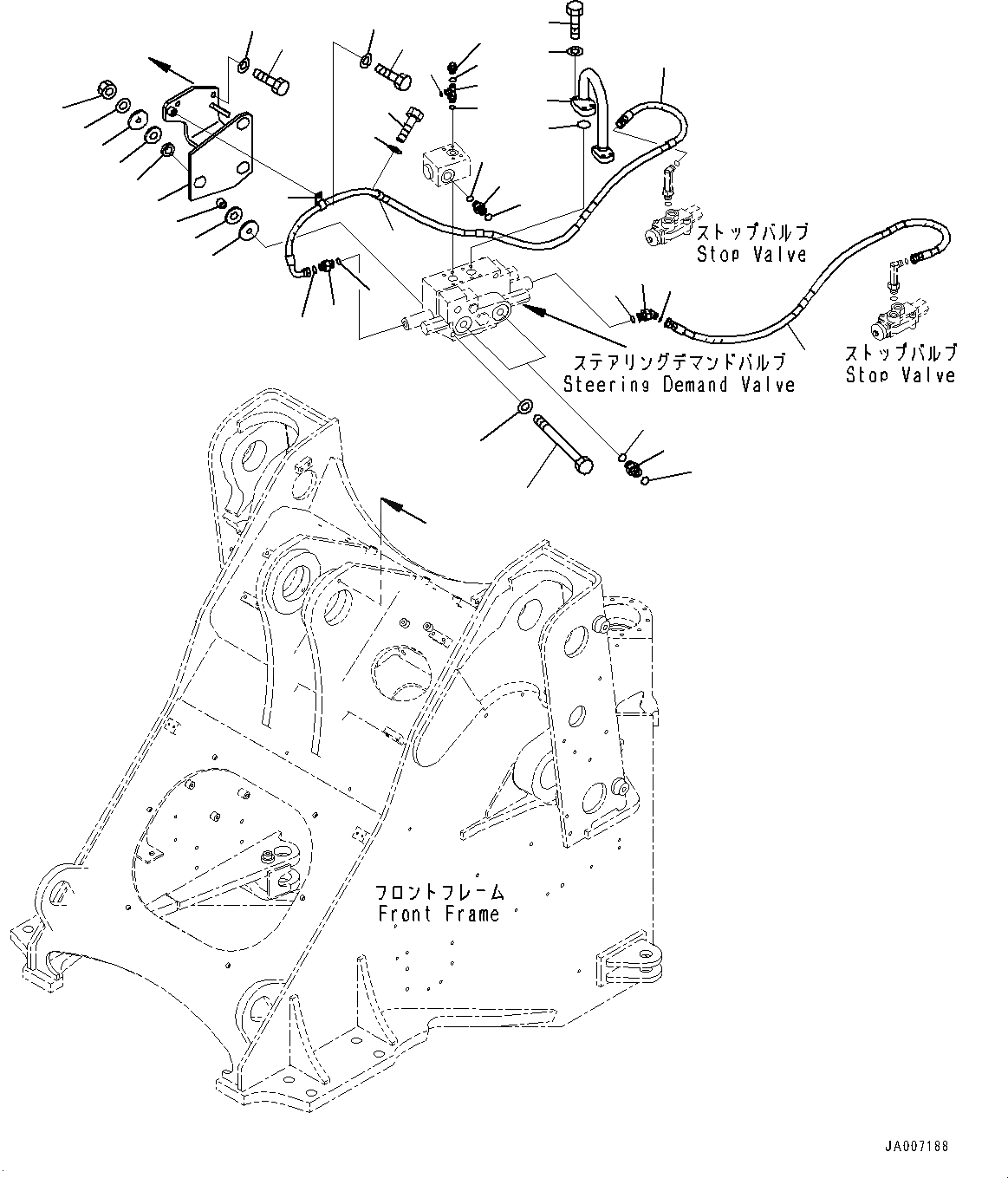 ストップバルブ
Stop Valve

ストップバルブ
Stop Valve

ステアリングデマンドバルブ
Steering Demand Valve

フロントフレーム
Front Frame

JA007188