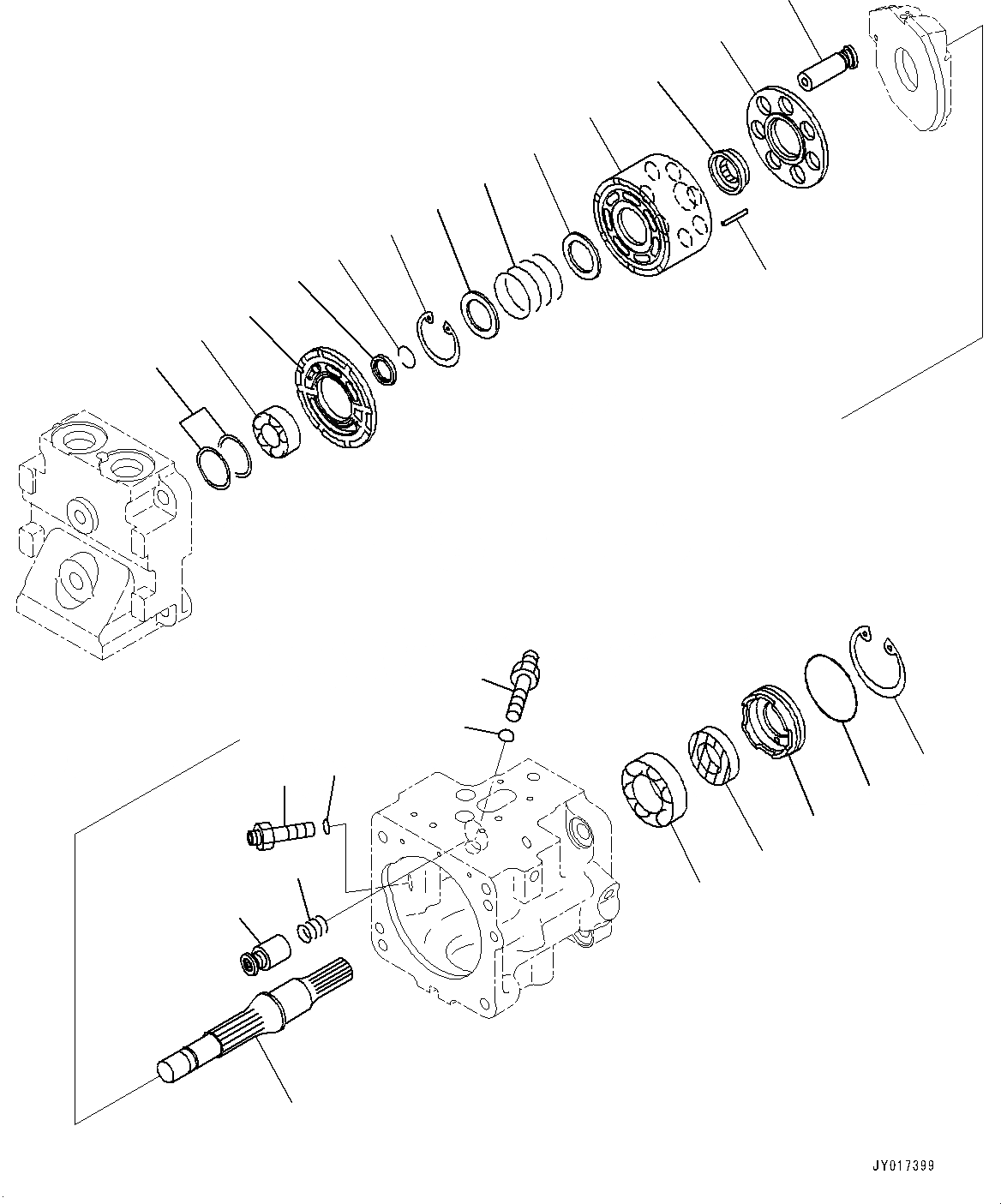 JY017399