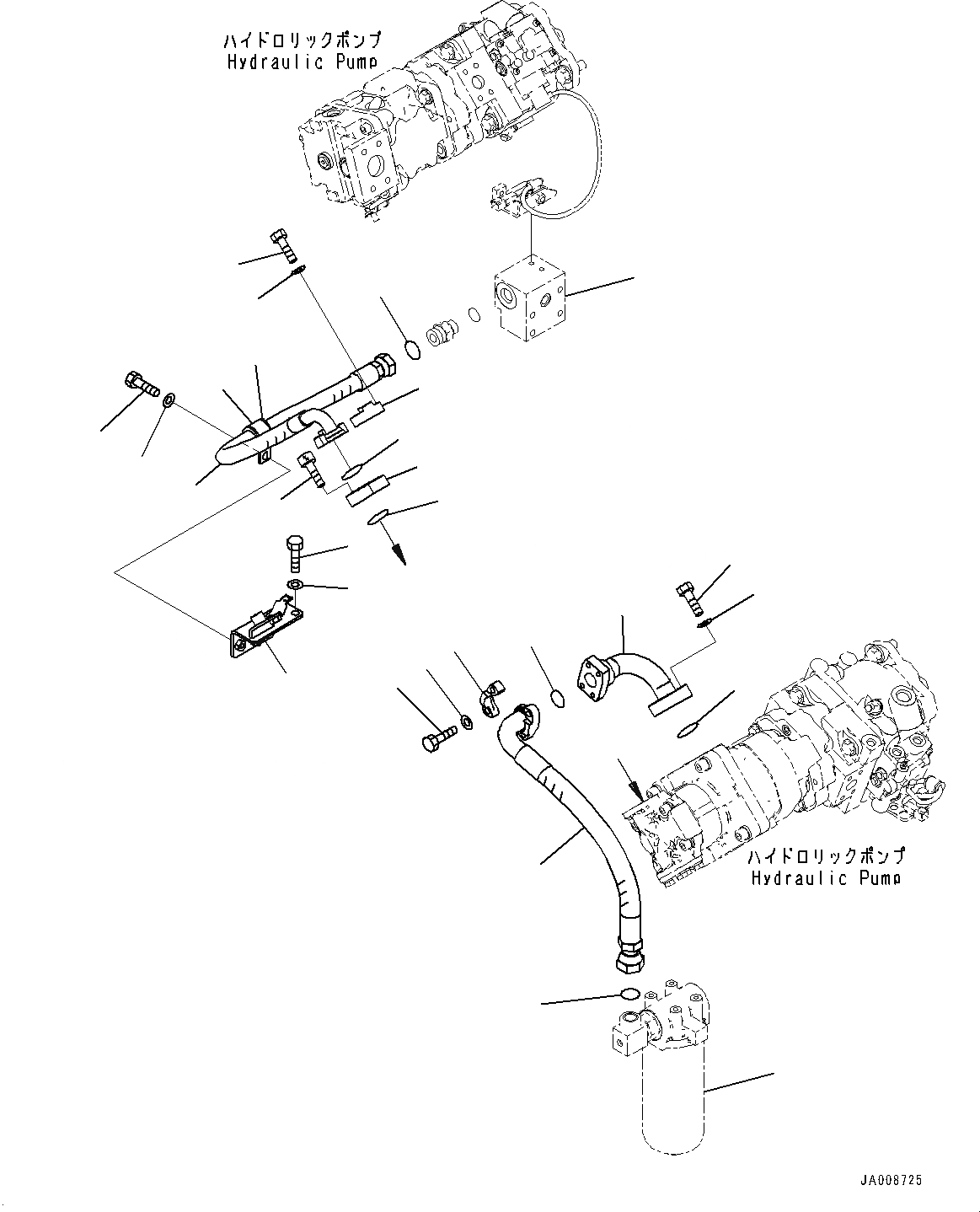 ハイドロリックポンプ
Hydraulic Pump

ハイドロリックポンプ
Hydraulic Pump

JA008725