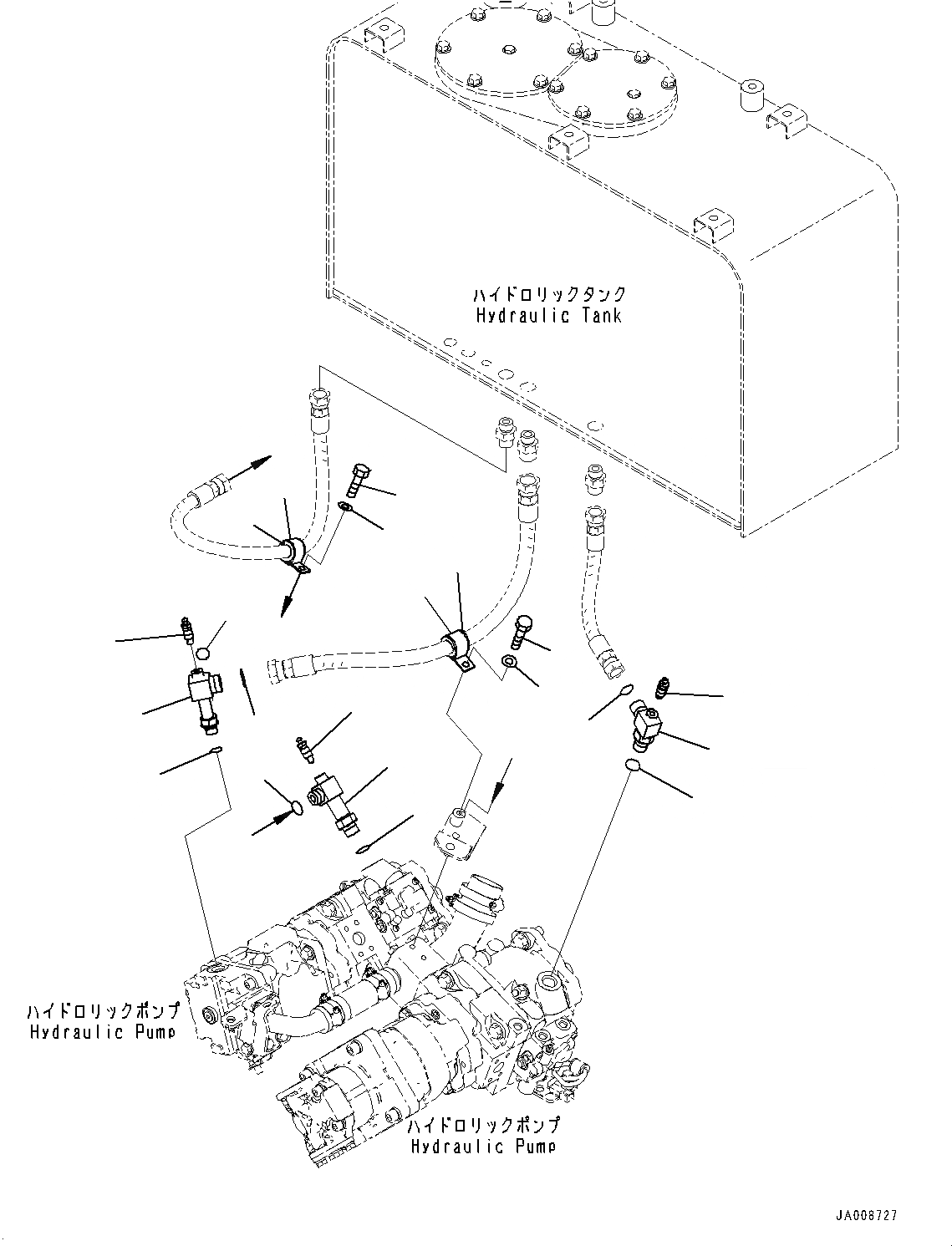 ハイドロリックタンク
Hydraulic Tank

ハイドロリックポンプ
Hydraulic Pump

ハイドロリックポンプ
Hydraulic Pump

JA008727