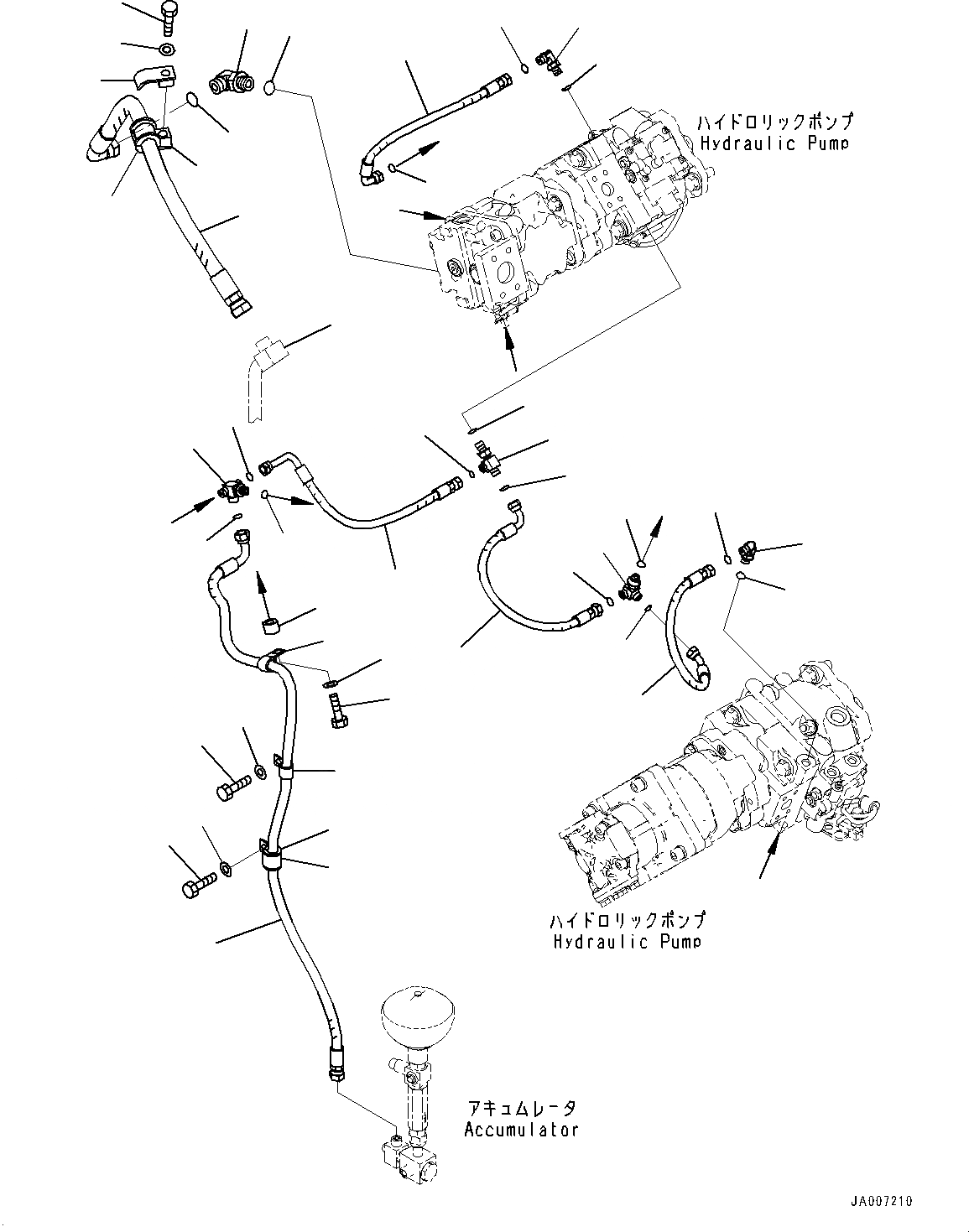 ハイドロリックポンプ
Hydraulic Pump

ハイドロリックポンプ
Hydraulic Pump

アキュムレータ
Accumulator

JA007210