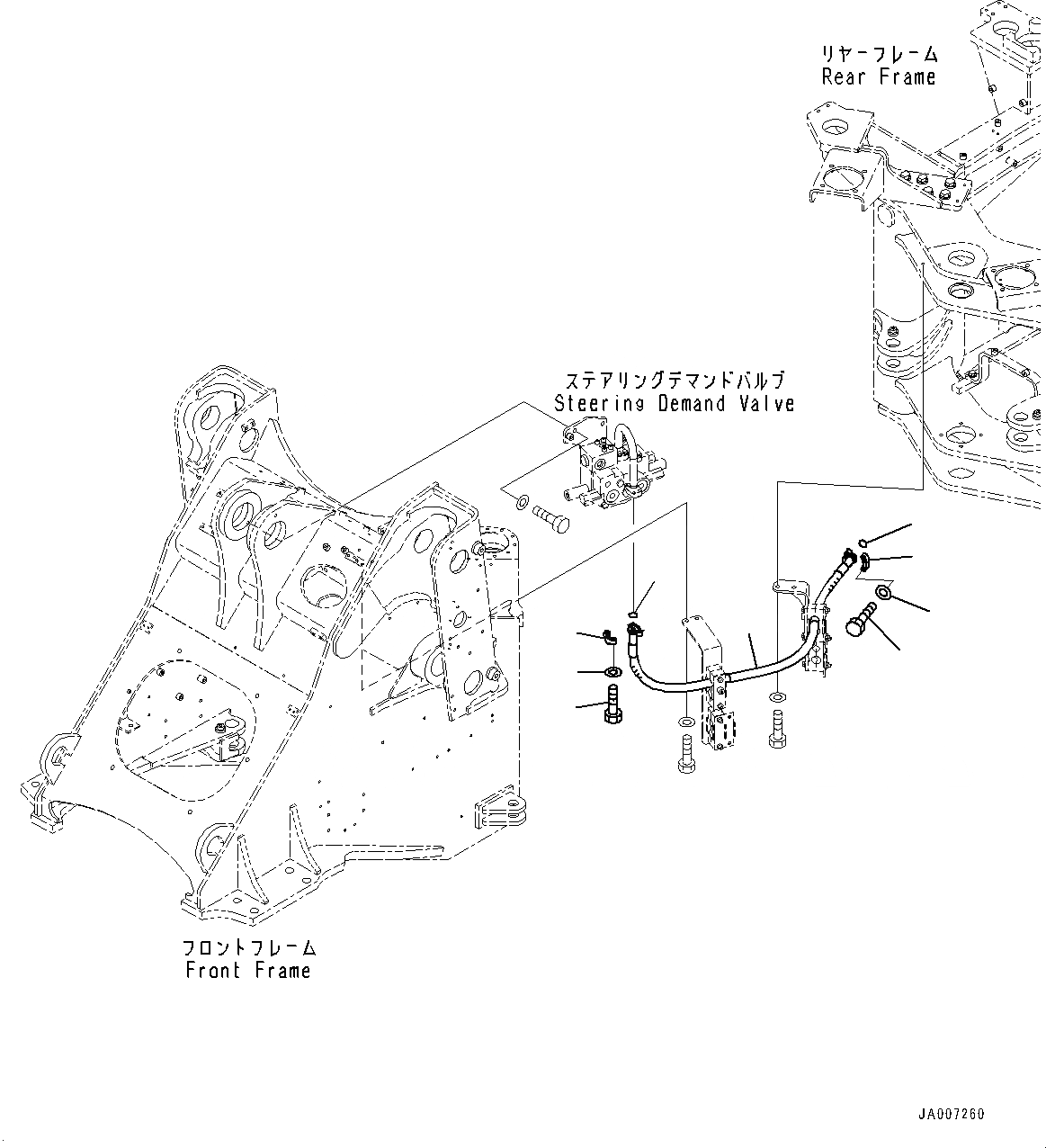 リヤーフレーム
Rear Frame

ステアリングデマンドバルブ
Steering Demand Valve

フロントフレーム
Front Frame

JA007260