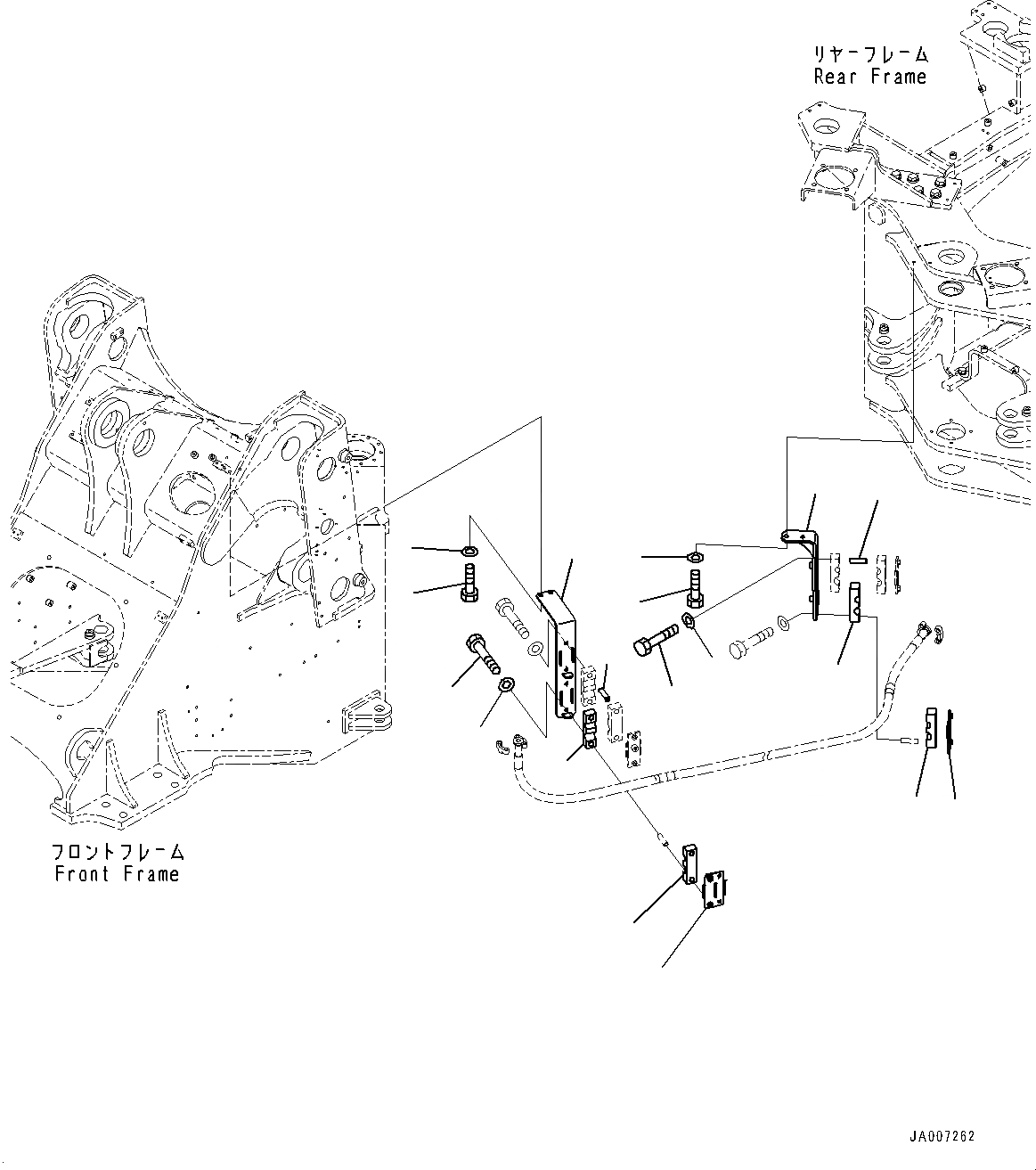 リヤーフレーム
Rear Frame

フロントフレーム
Front Frame

JA007262