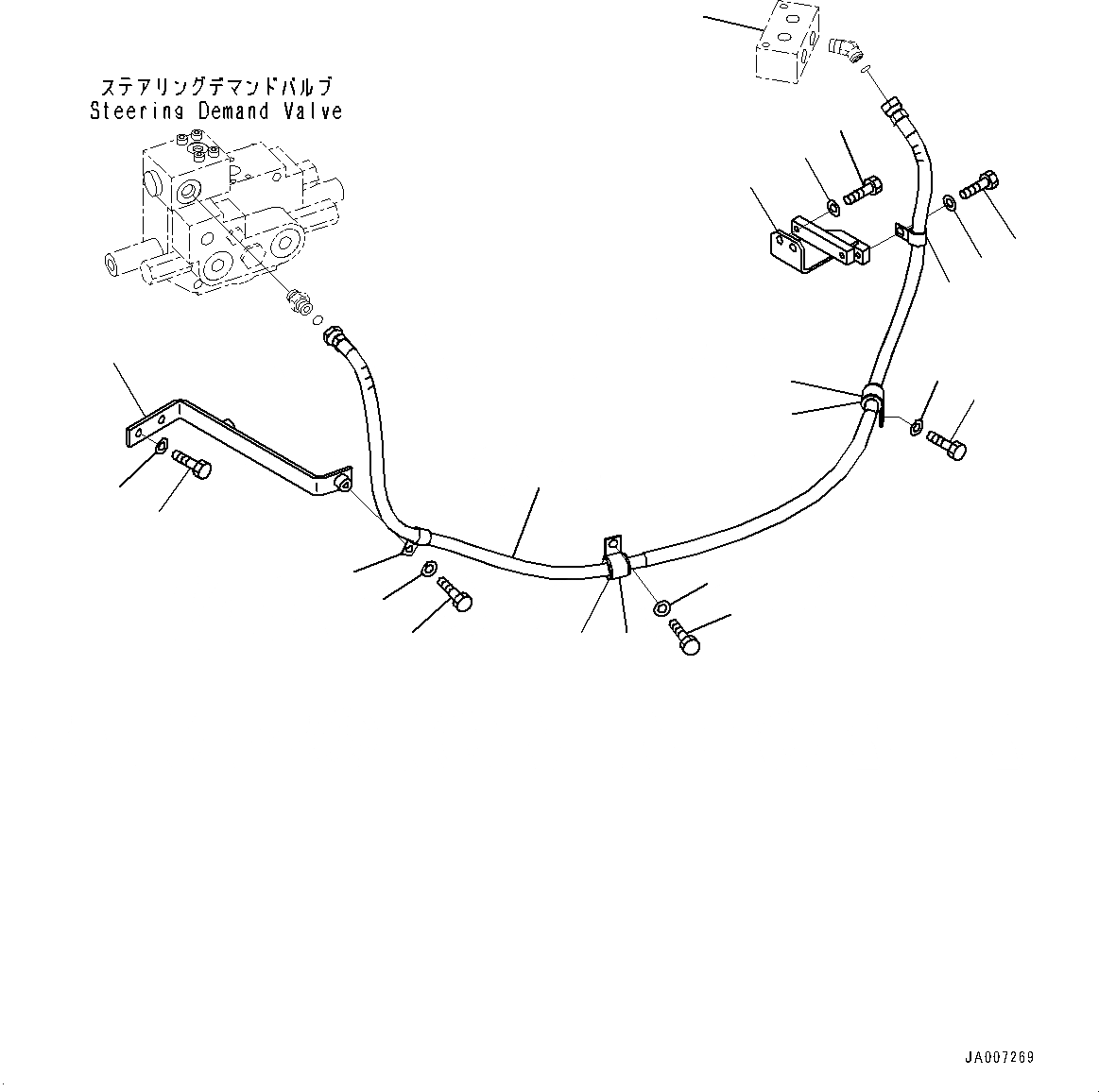 ステアリングデマンドバルブ
Steering Demand Valve

JA007269