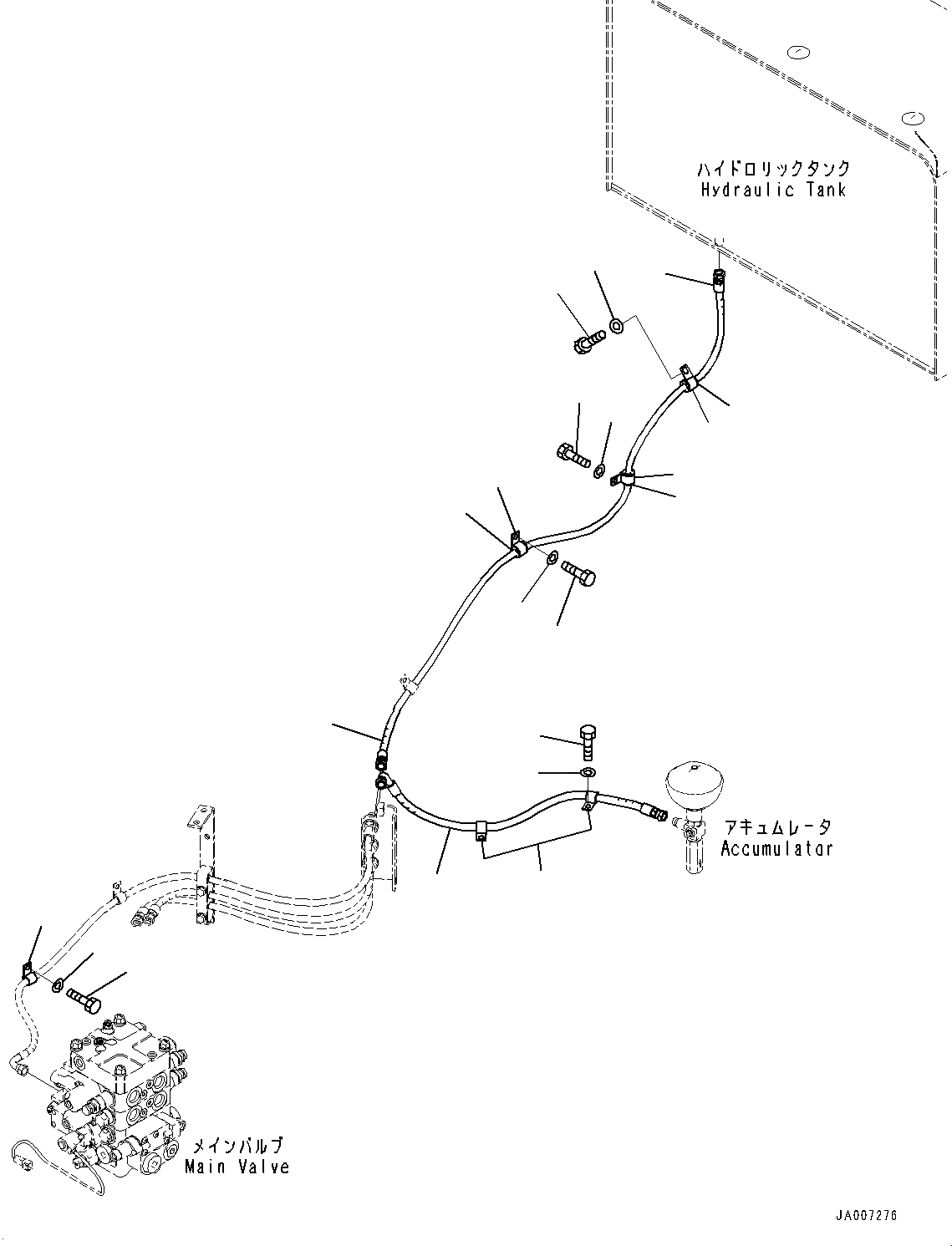 ハイドロリックタンク
Hydraulic Tank

アキュムレータ
Accumulator

メインバルブ
Main Valve

JA007276