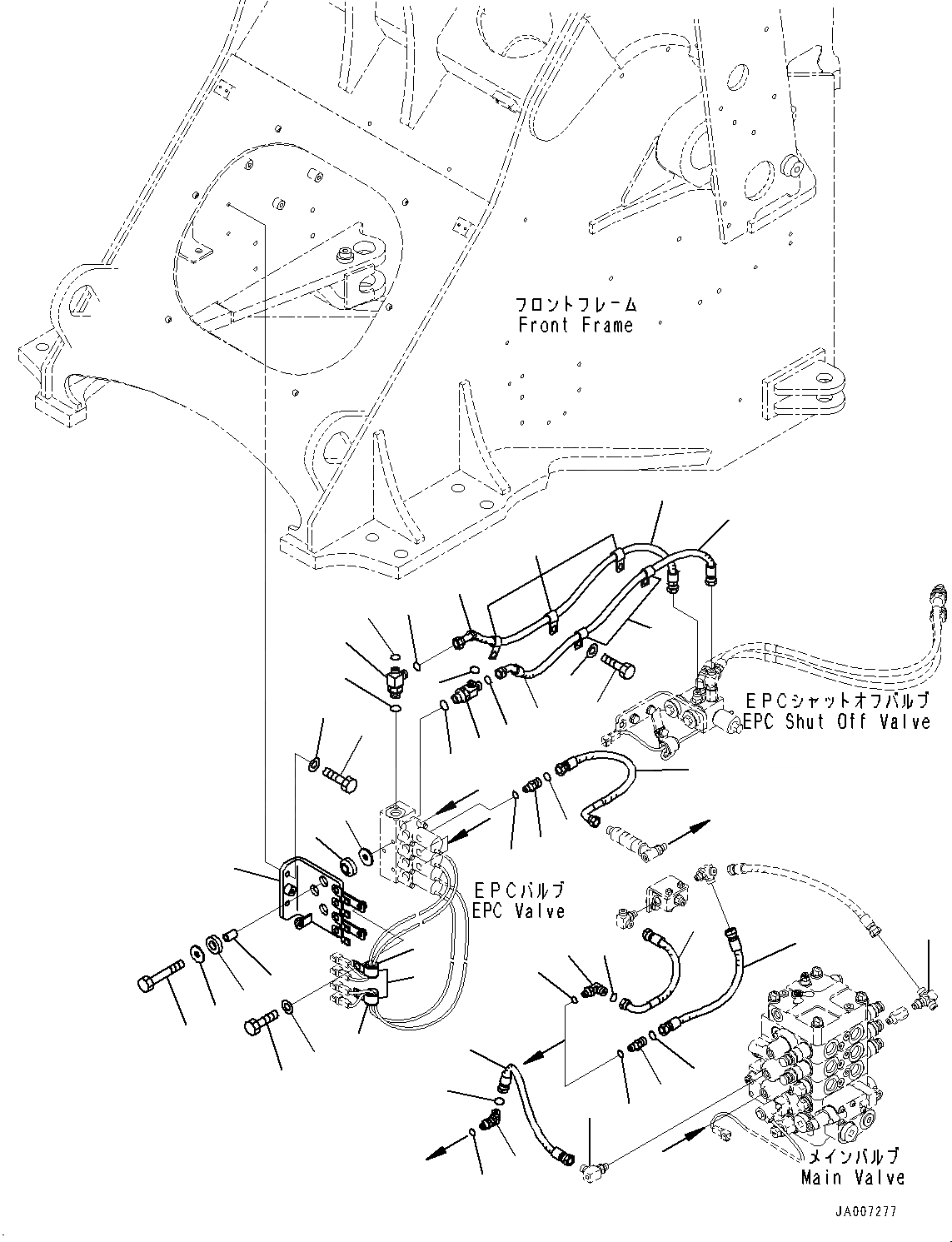 フロントフレーム
Front Frame

EPCシャットオフバルブ
EPC Shut Off Valve

EPCバルブ
EPC Valve

メインバルブ
Main Valve

JA007277