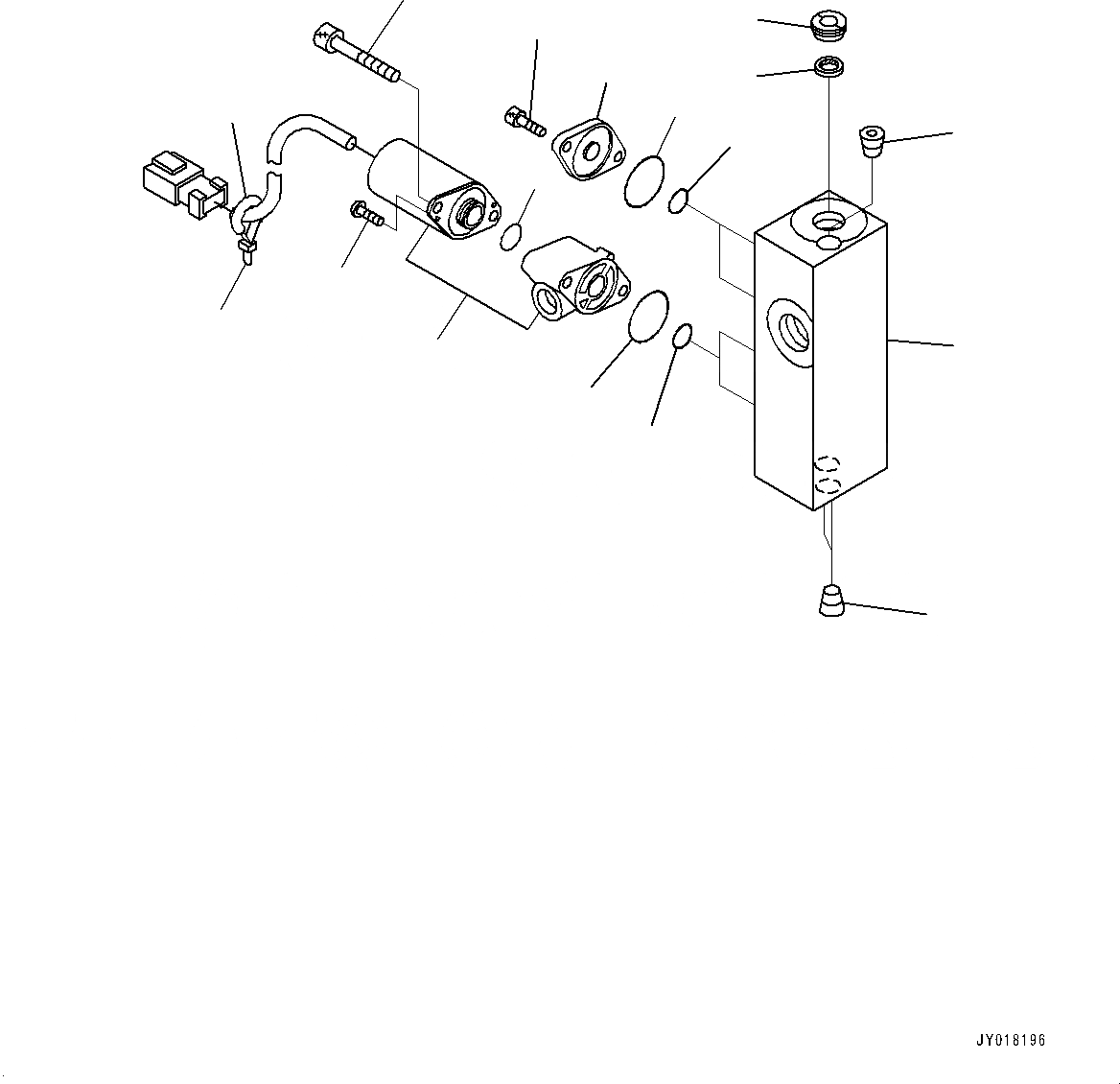 JY018196