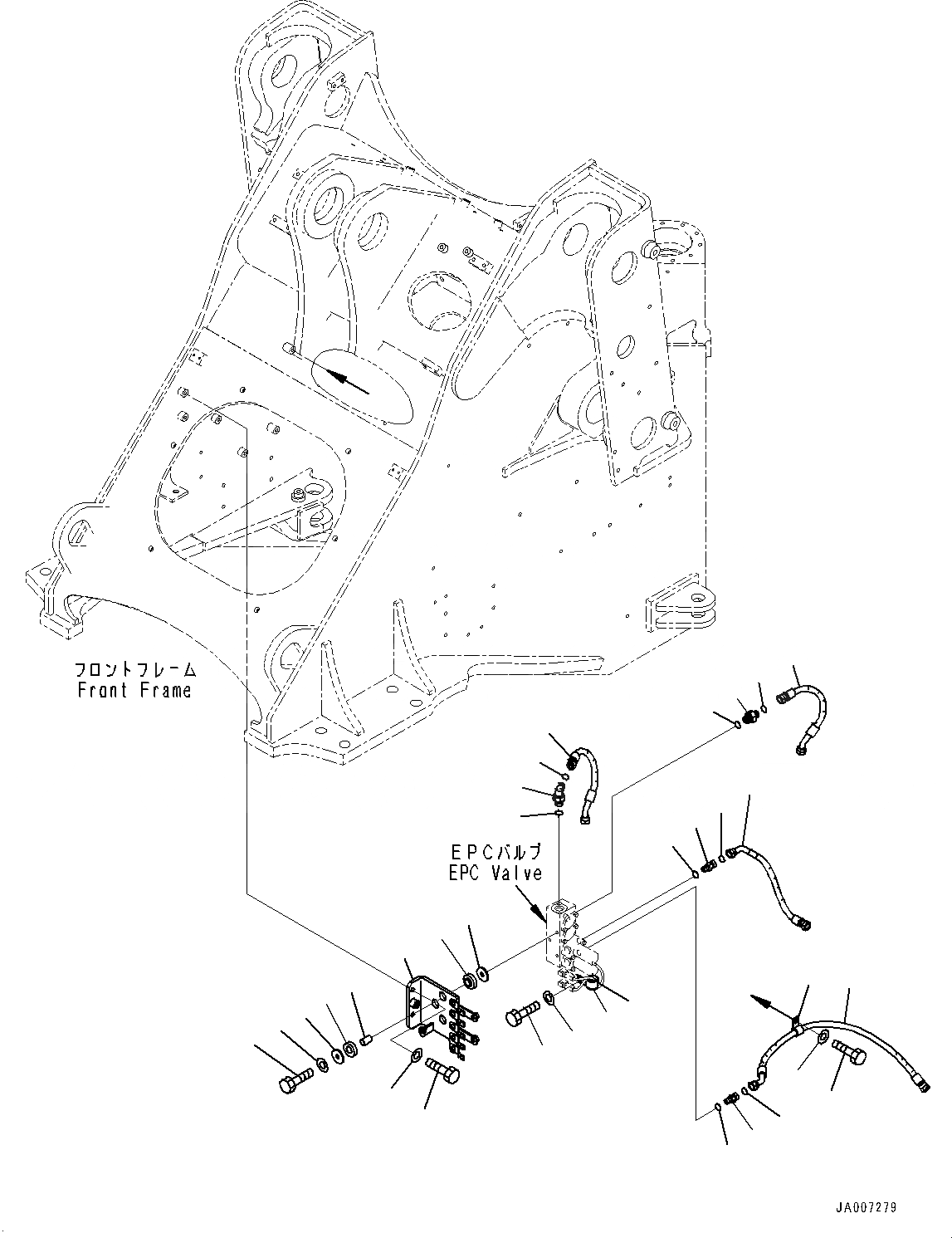 フロントフレーム
Front Frame

EPCバルブ
EPC Valve

JA007279