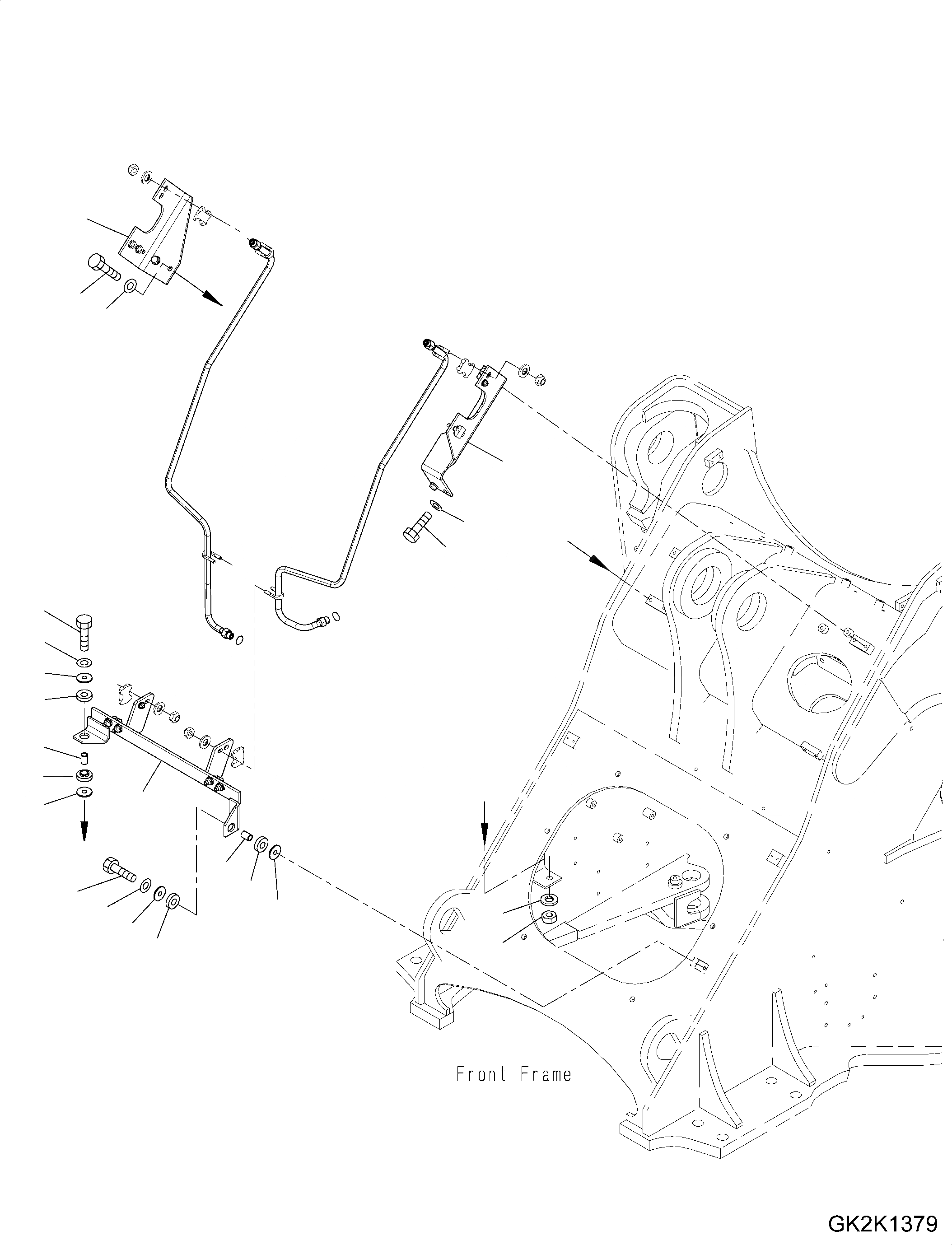 Front Frame

GK2K1379