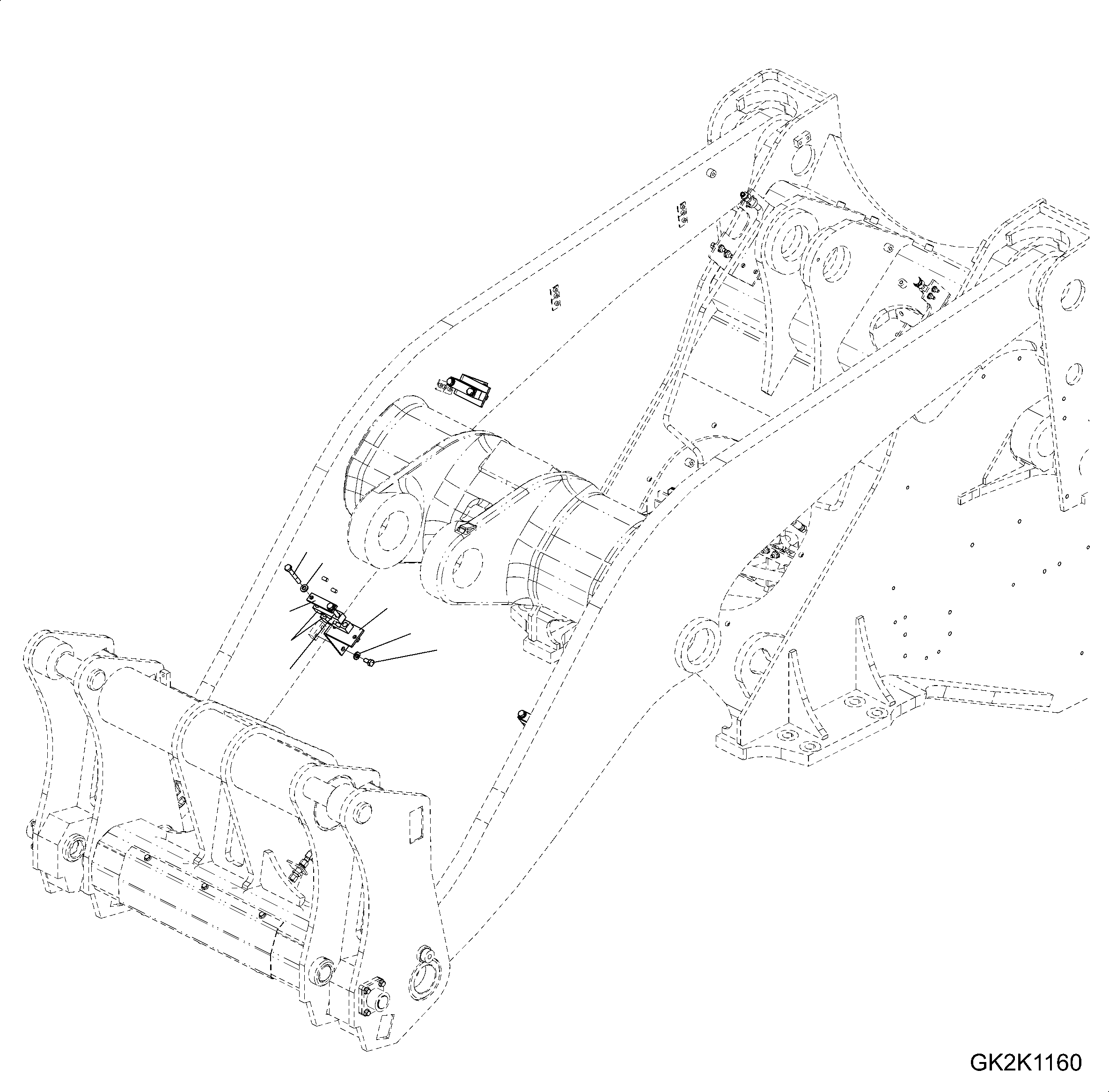 GK2K1160