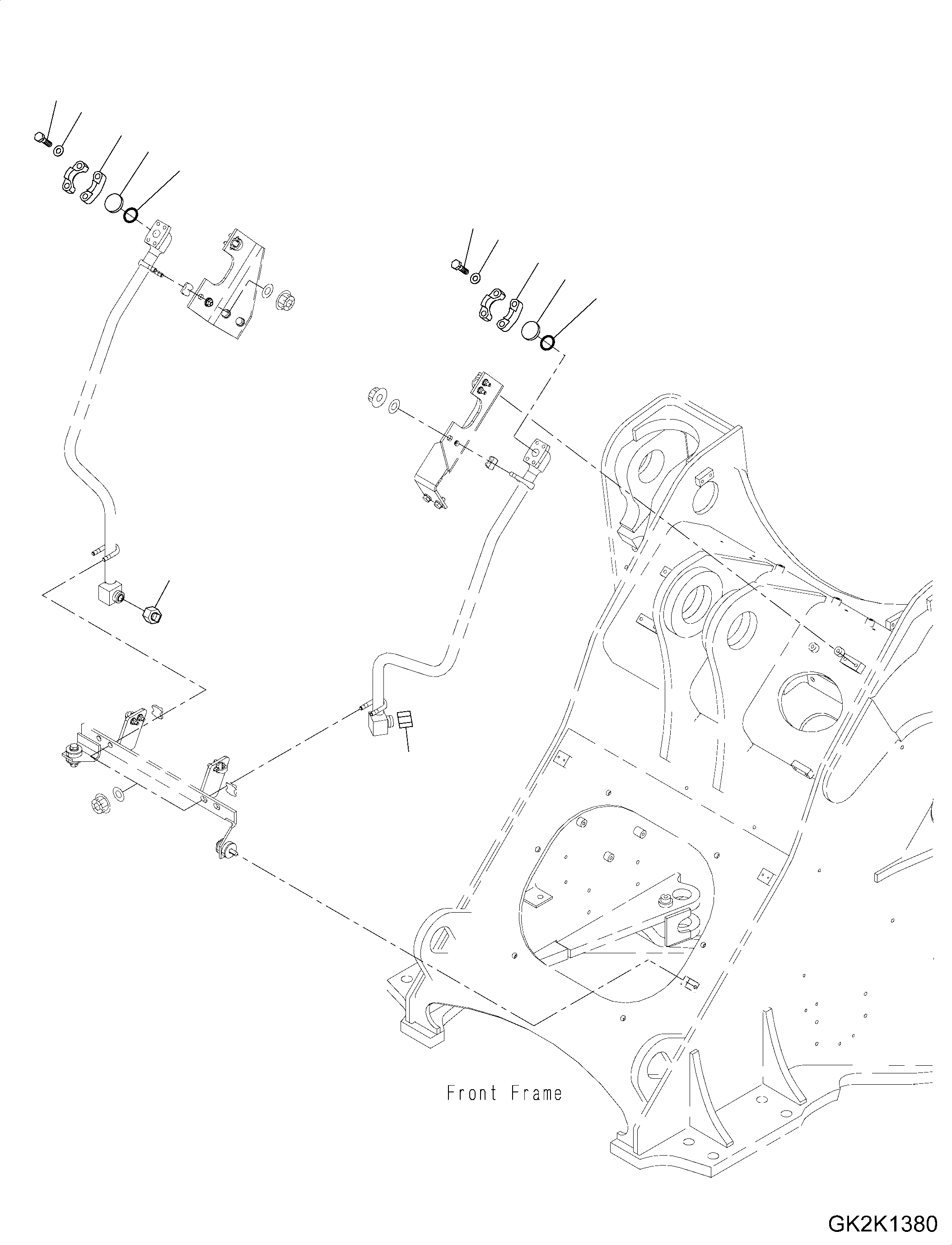 Front Frame

GK2K1380