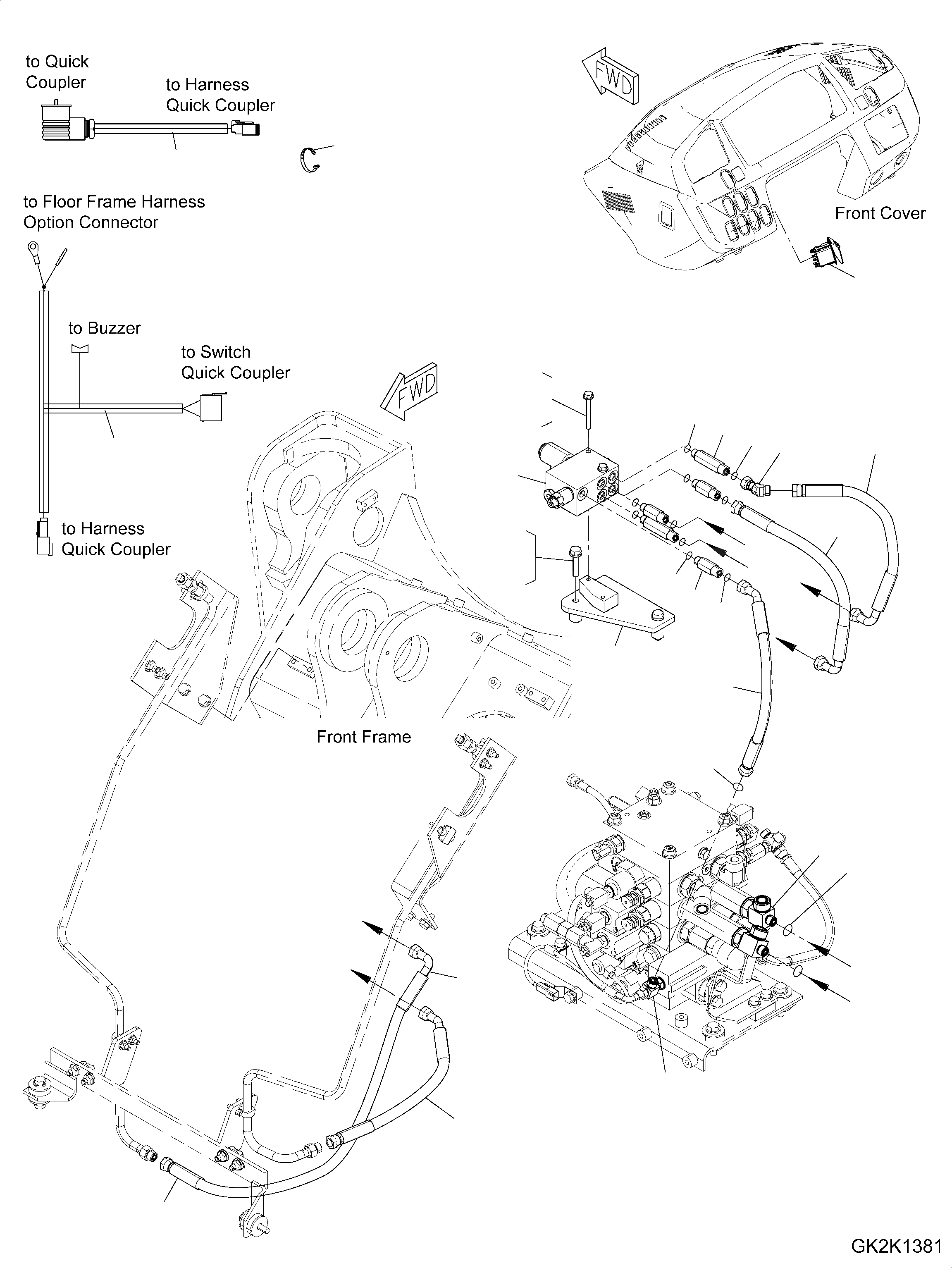 to Quick Coupler

to Harness Quick Coupler

FWD

Front Cover

to Floor Frame Harness Option Connector

to Buzzer

to Switch Quick Coupler

FWD

to Harness Quick Coupler

Front Frame

GK2K1381