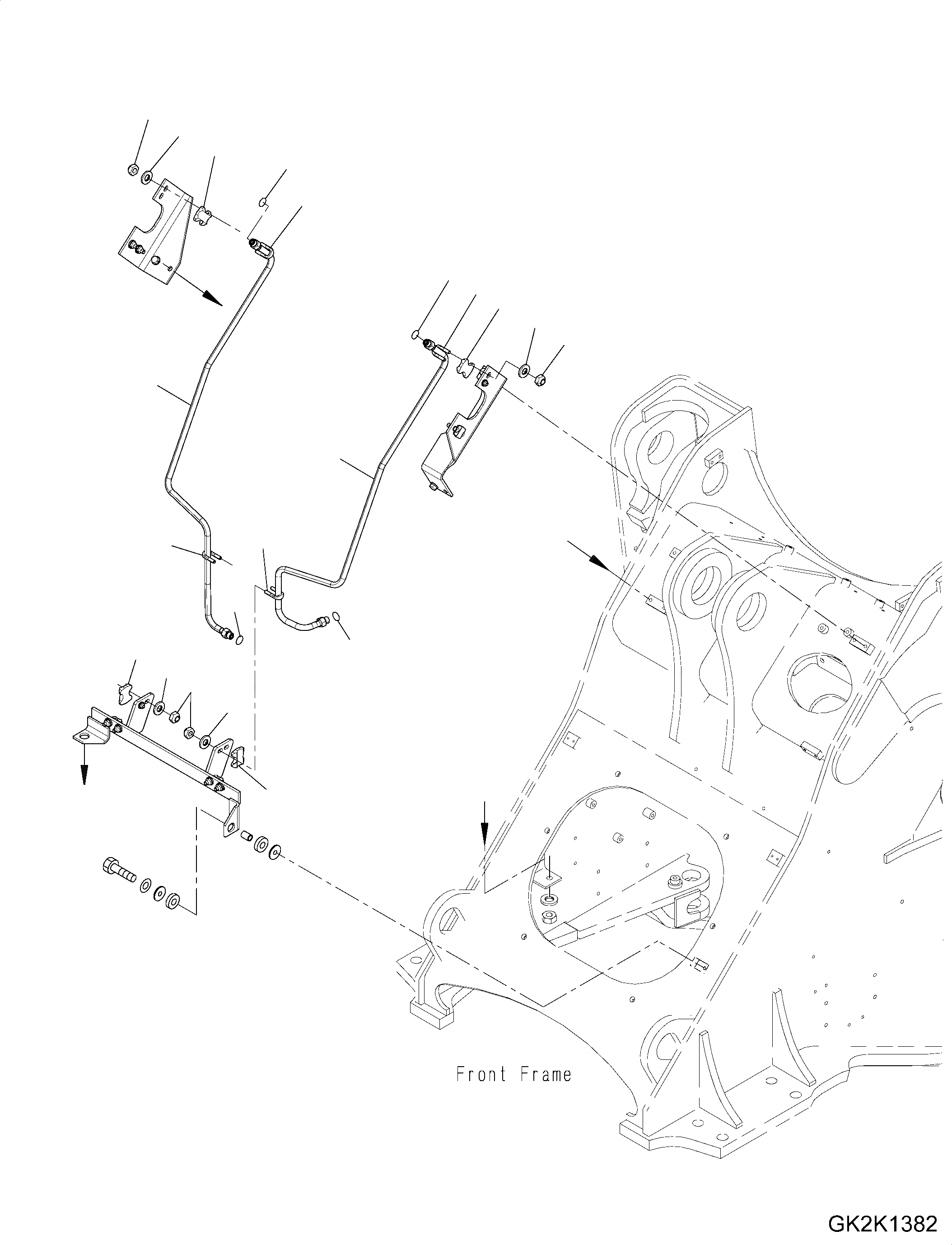 Front Frame

GK2K1382