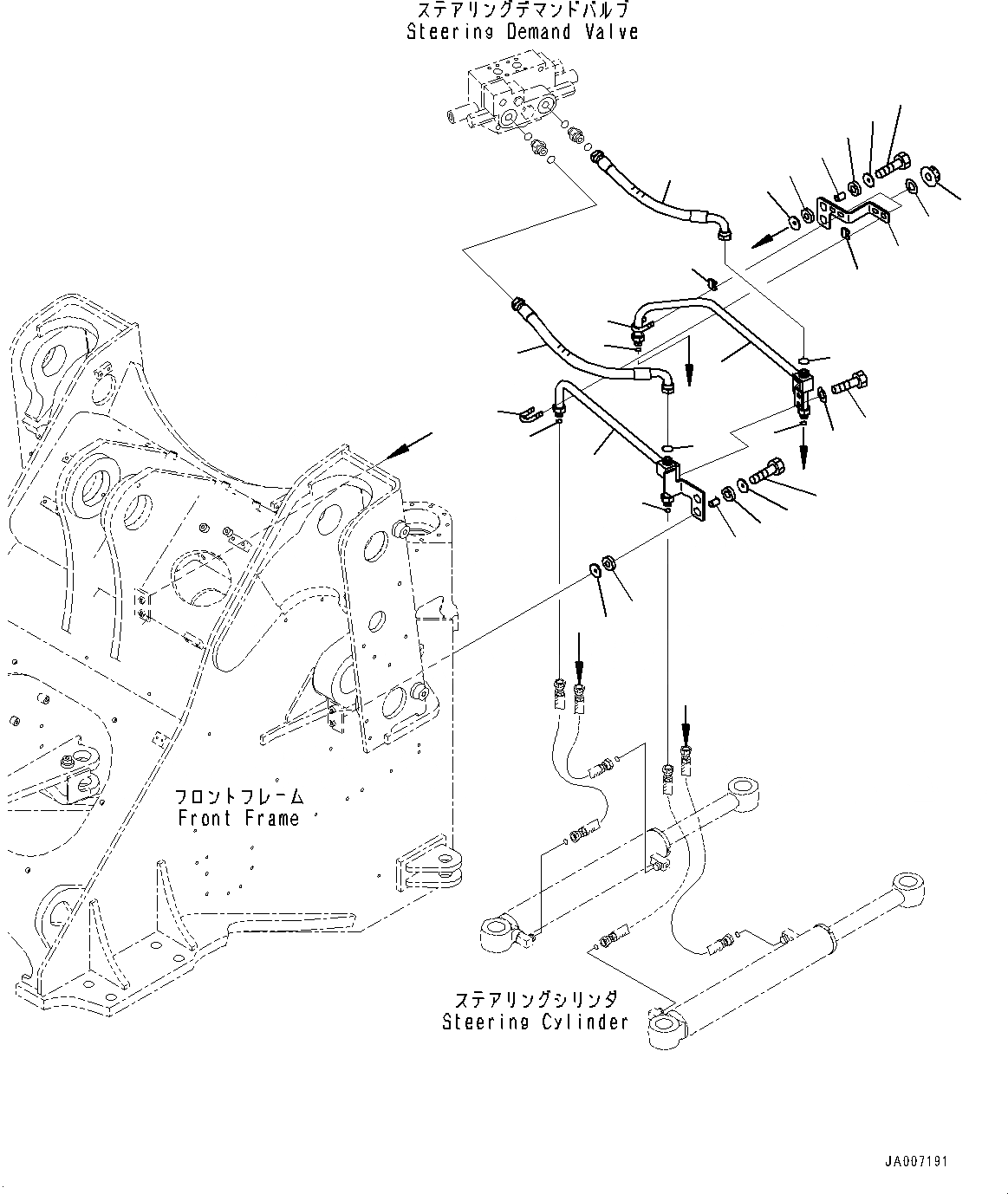 ステアリングデマンドバルブ
Steering Demand Valve

フロントフレーム
Front Frame

ステアリングシリンダ
Steering Cylinder

JA007191