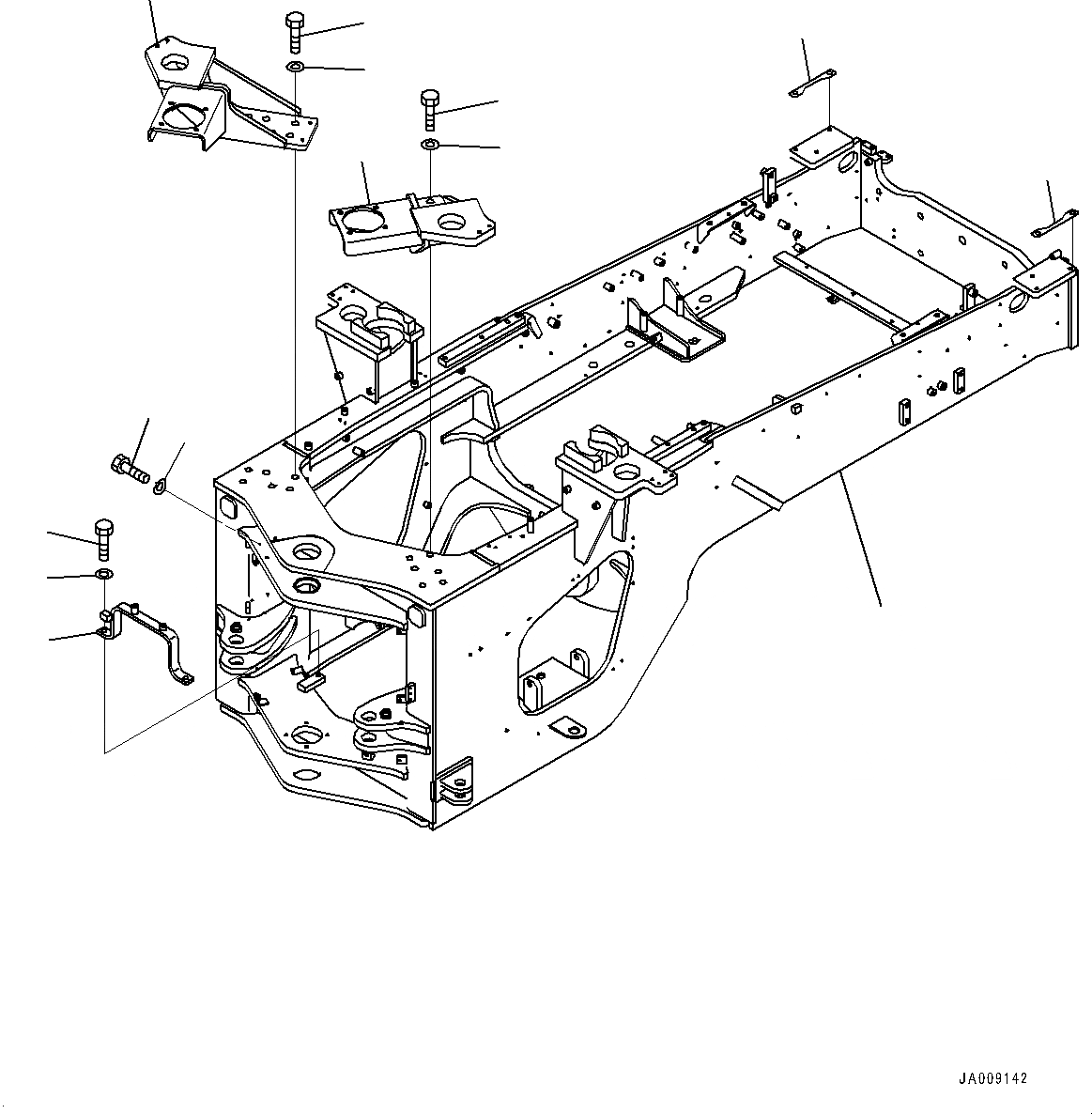 JA009142