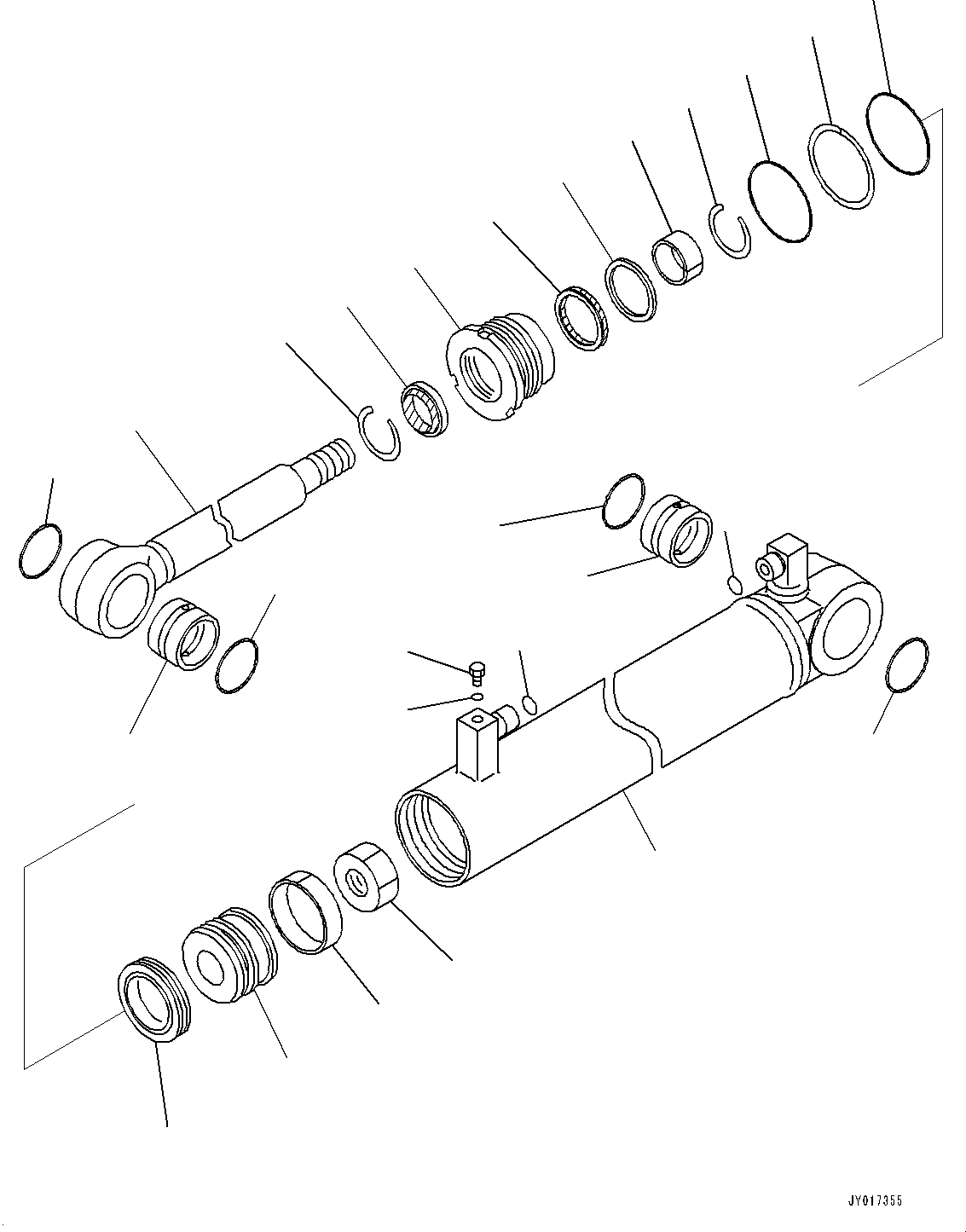 JY017355