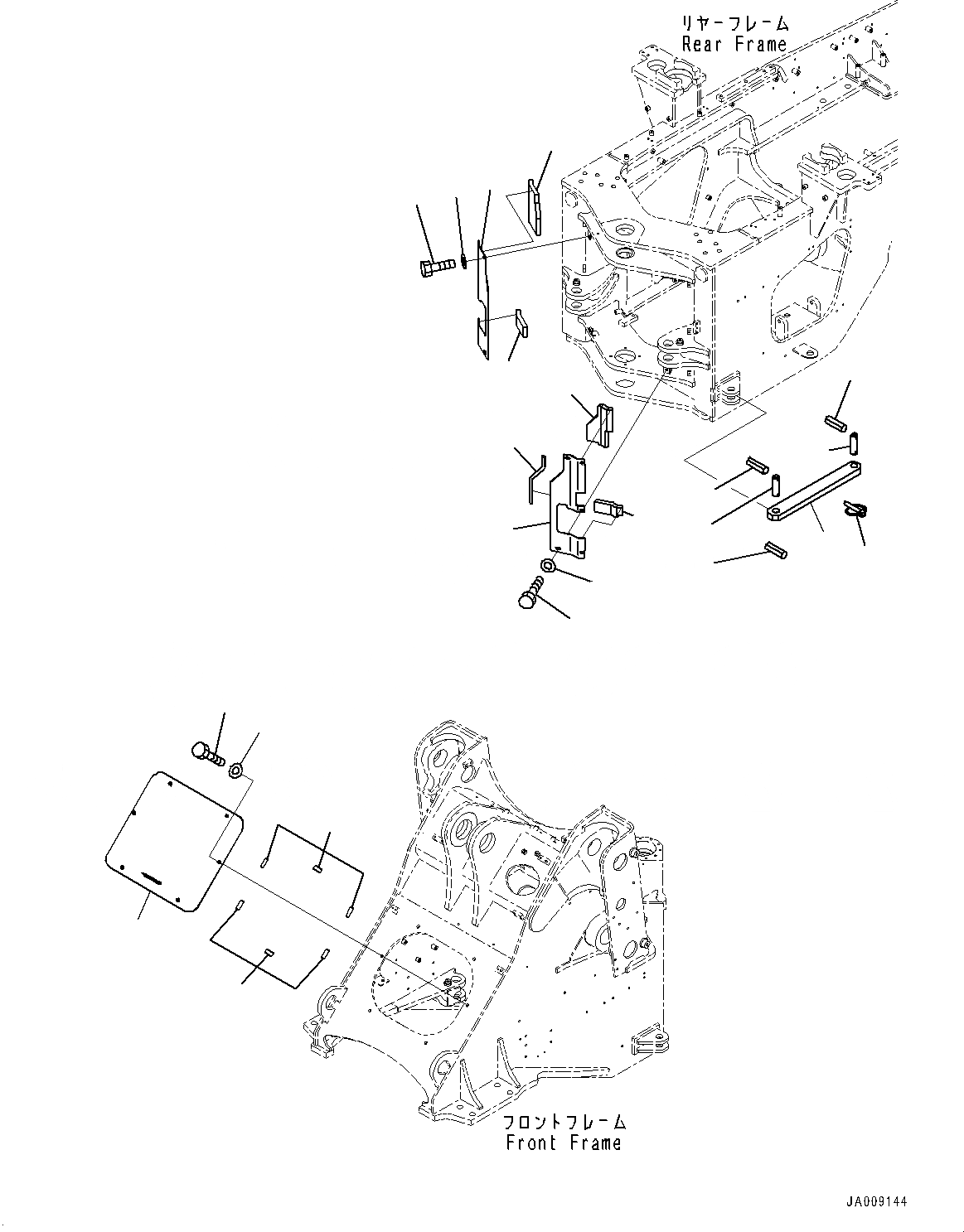 リヤーフレーム
Rear Frame

フロントフレーム
Front Frame

JA009144