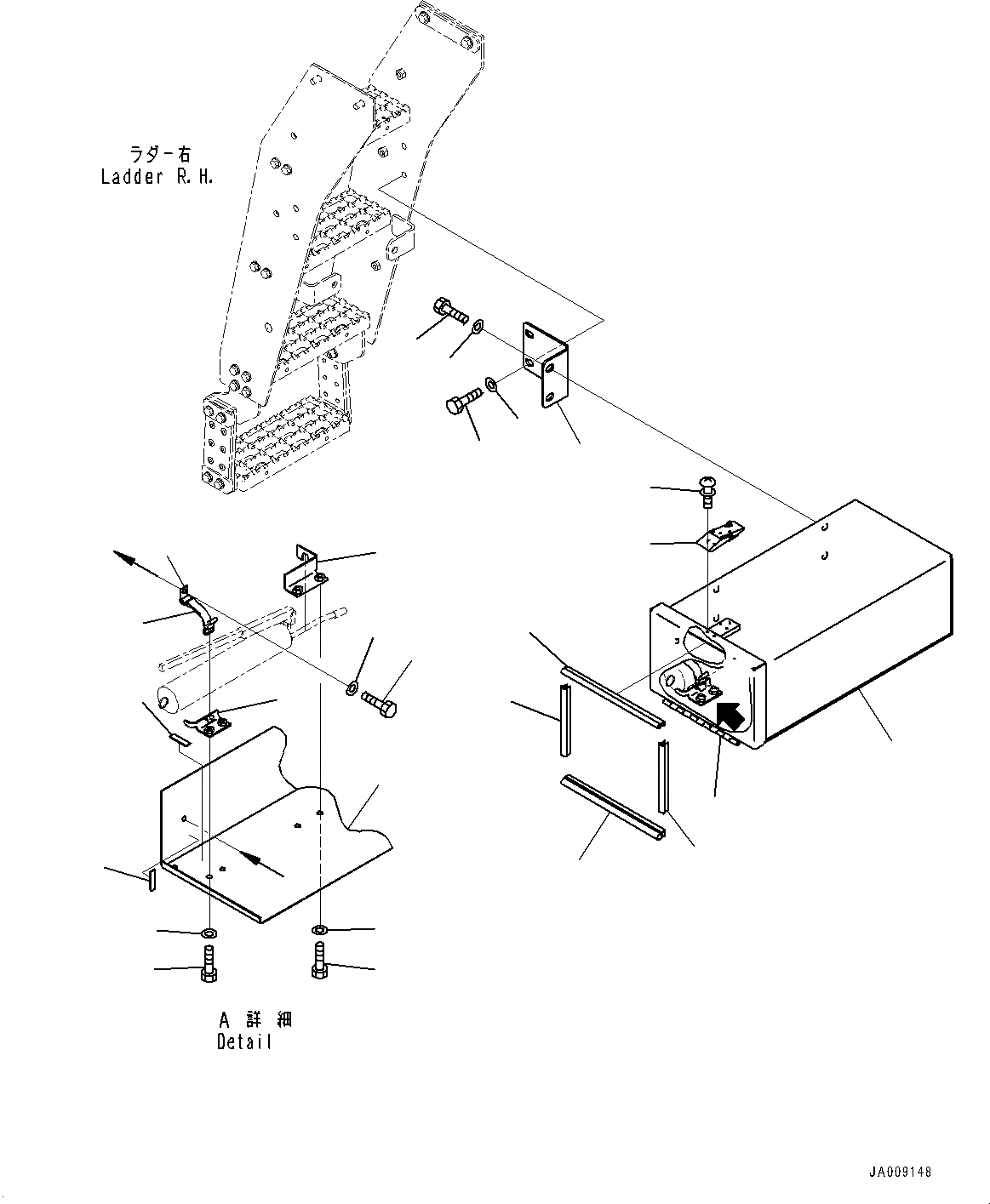 ラダー右
Ladder R.H.

A 詳 細
Detail

JA009148