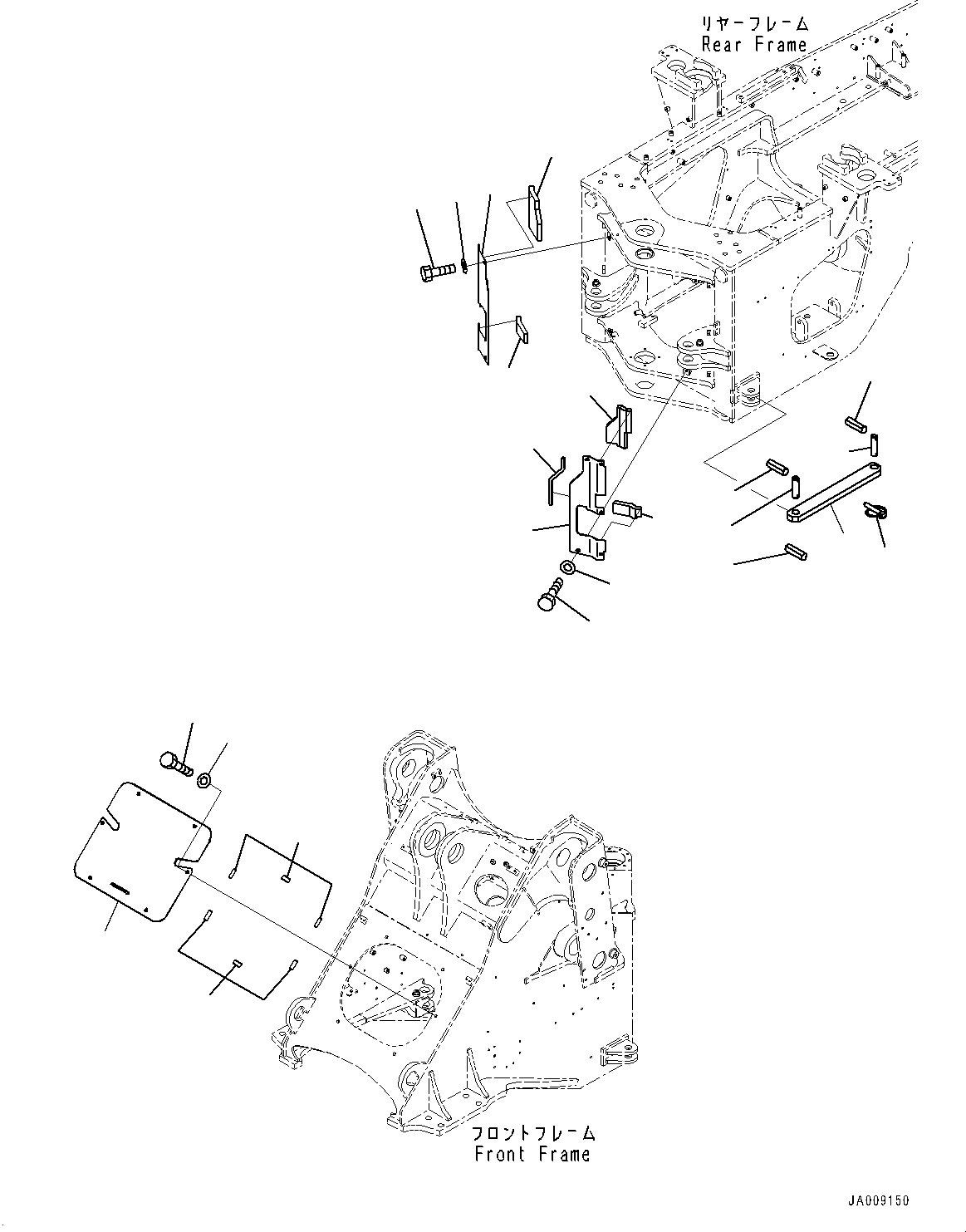 リヤーフレーム
Rear Frame

フロントフレーム
Front Frame

JA009150