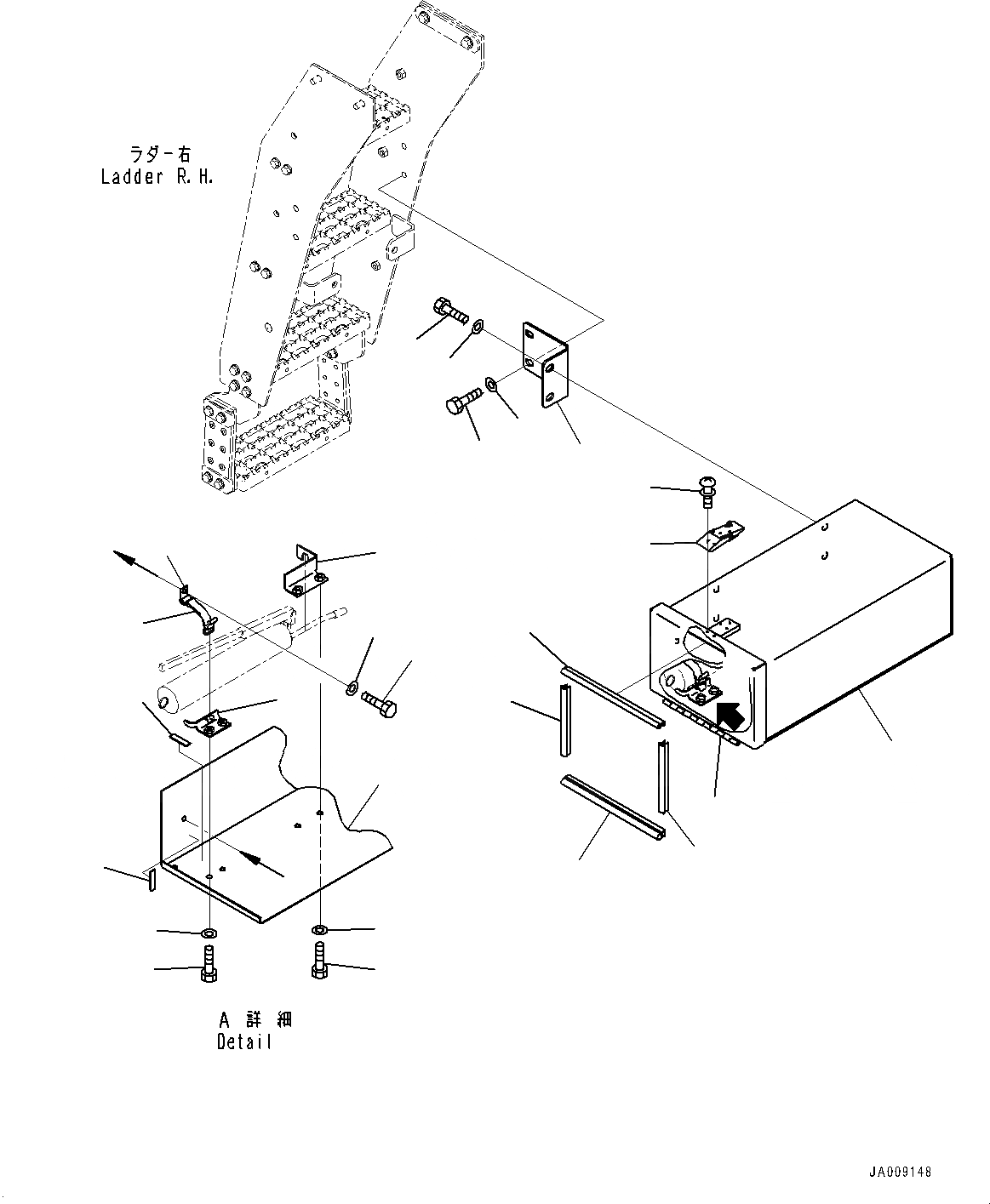 ラダー右
Ladder R.H.

A 詳 細
Detail

JA009148