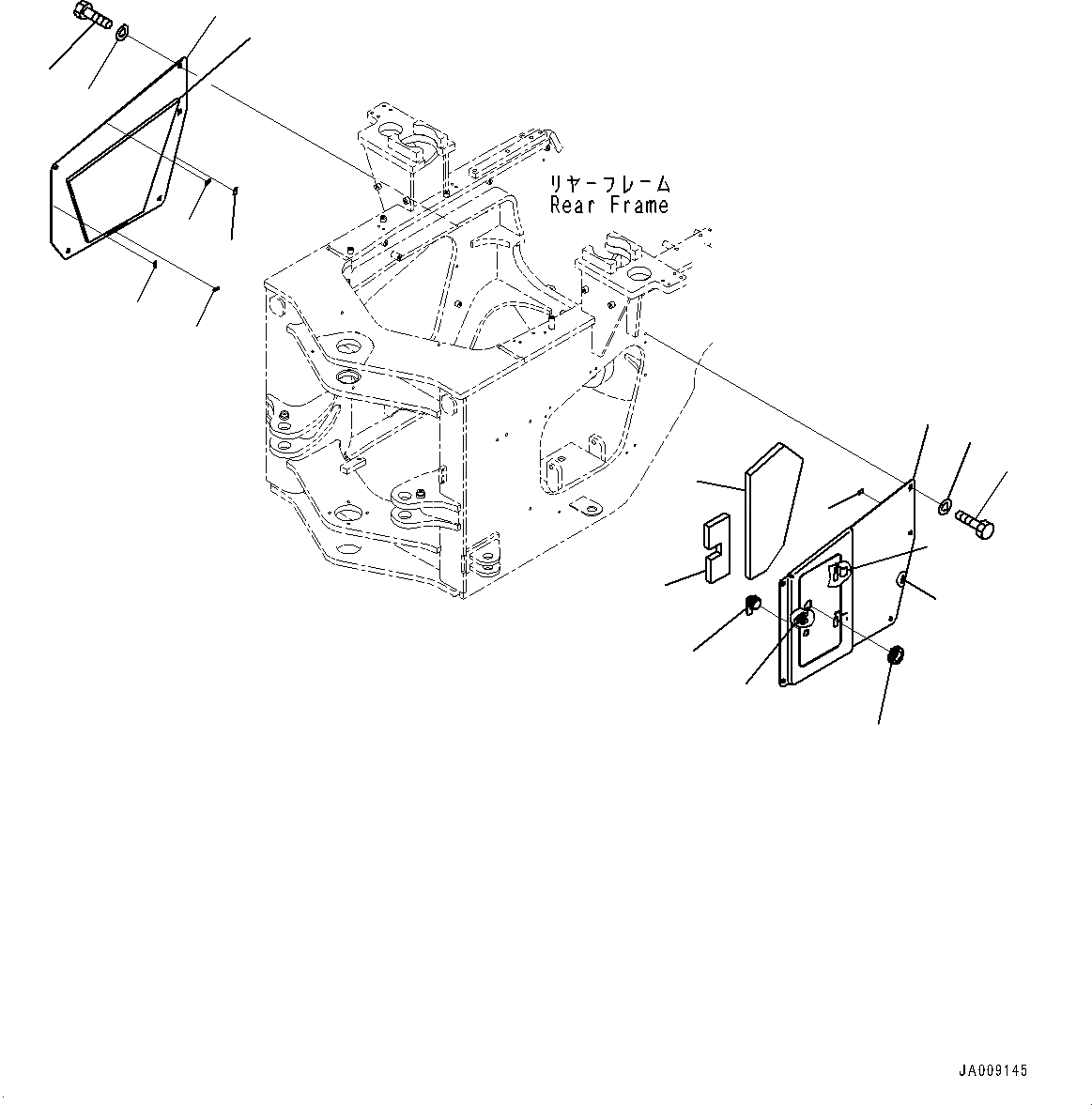 リヤーフレーム
Rear Frame

JA009145