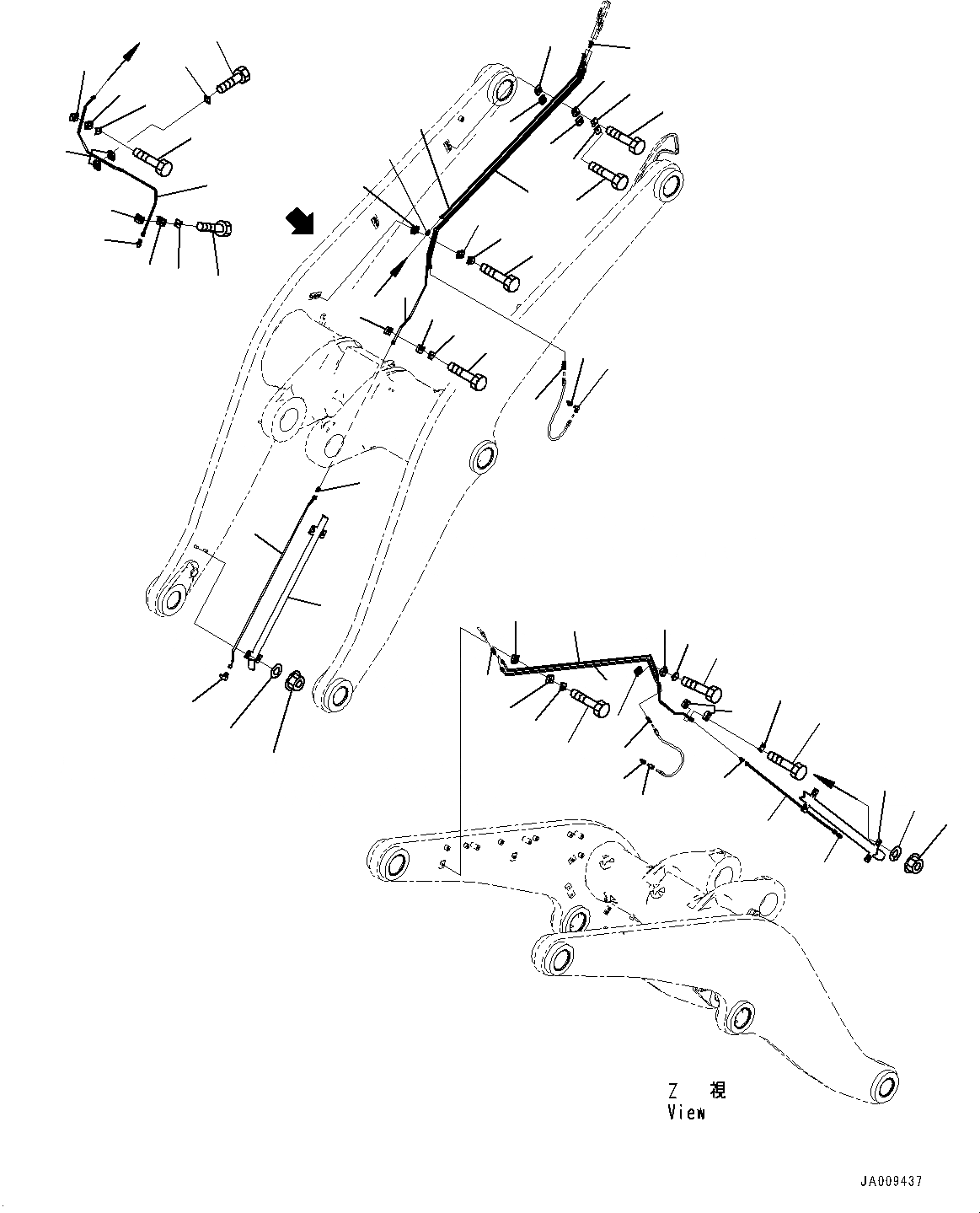 Z 視
View

JA009437