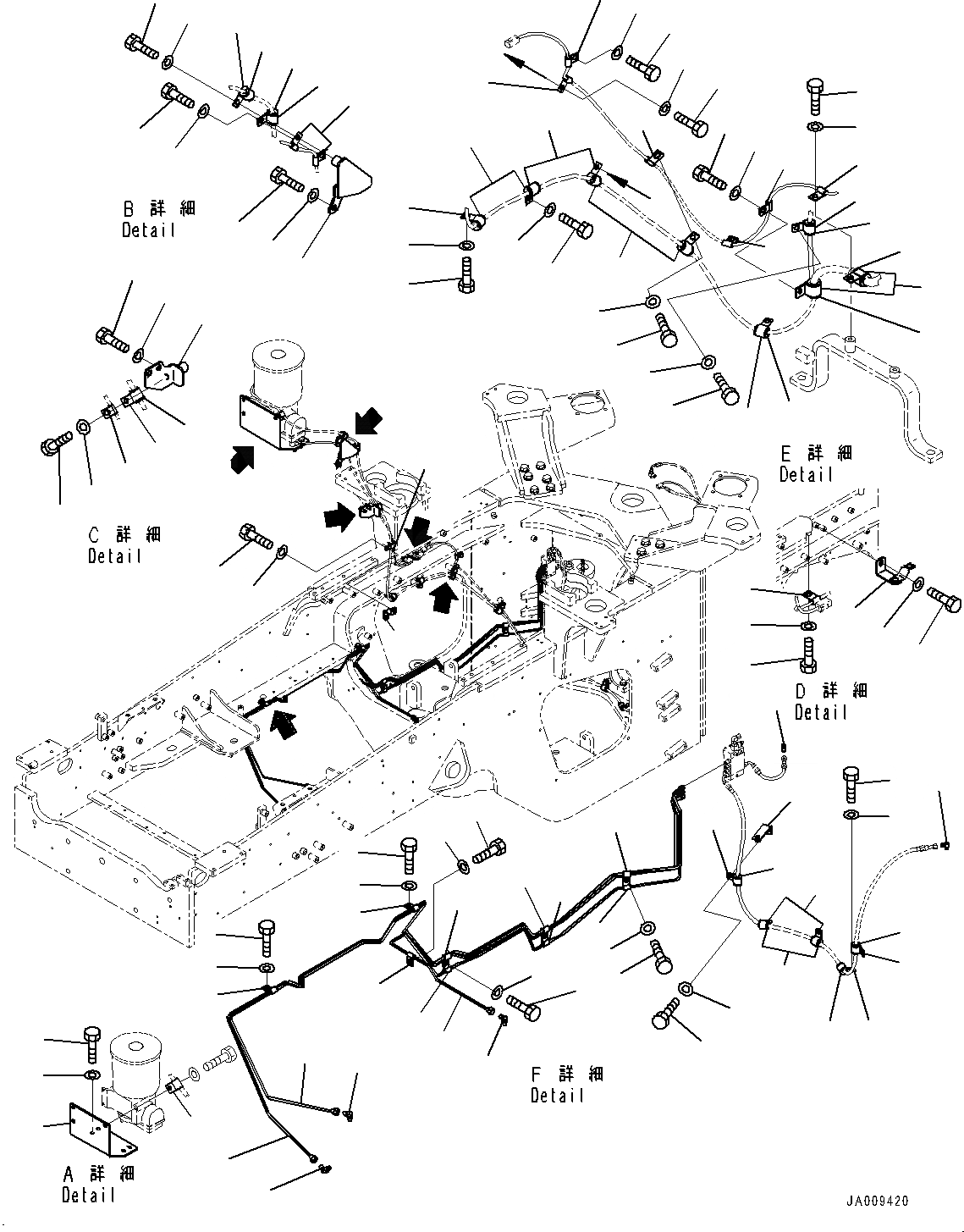 B 詳 細
Detail

E 詳 細
Detail

C 詳 細
Detail

D 詳 細
Detail

F 詳 細
Detail

A 詳 細
Detail

JA009420