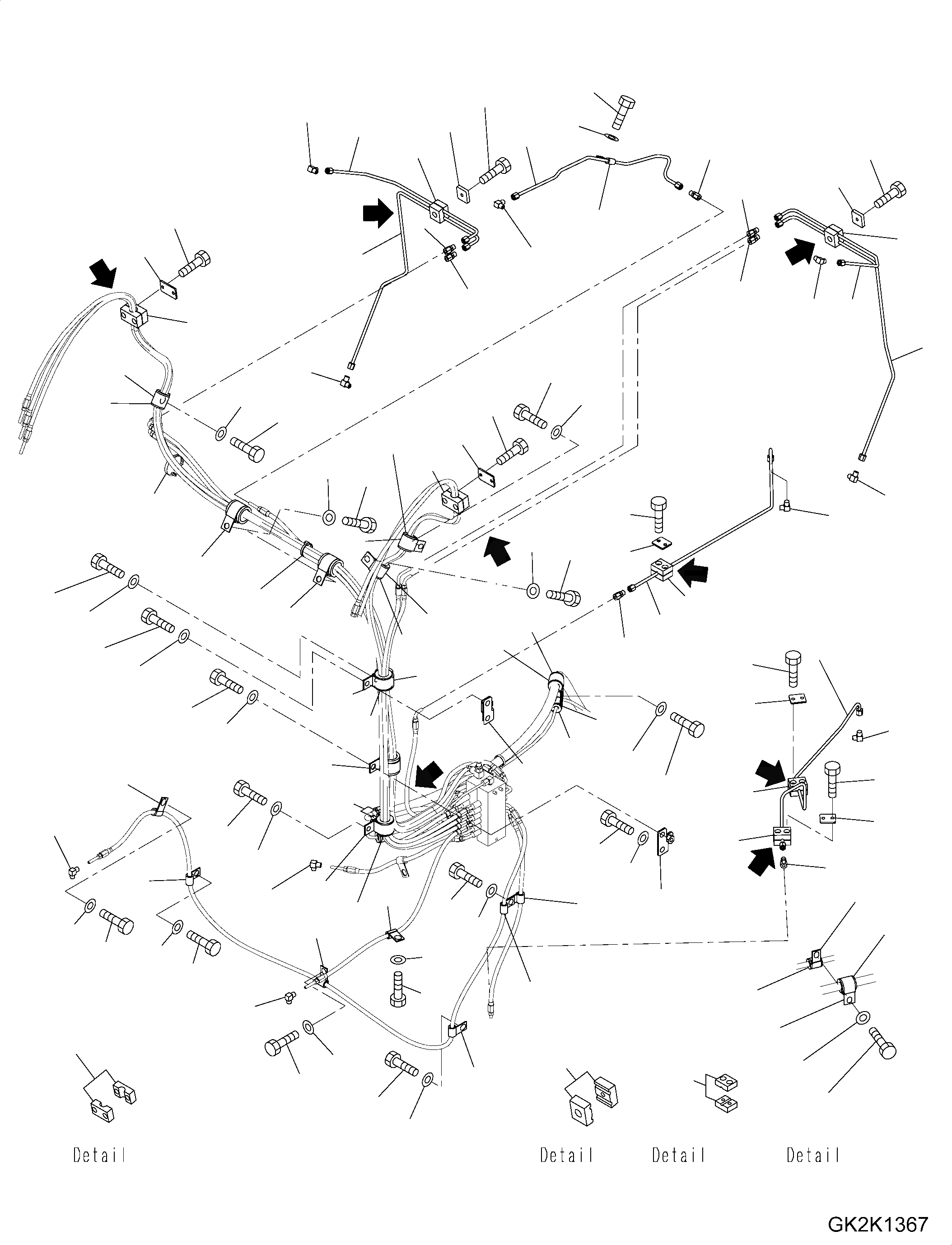 Detail

Detail

Detail

Detail

GK2K1367