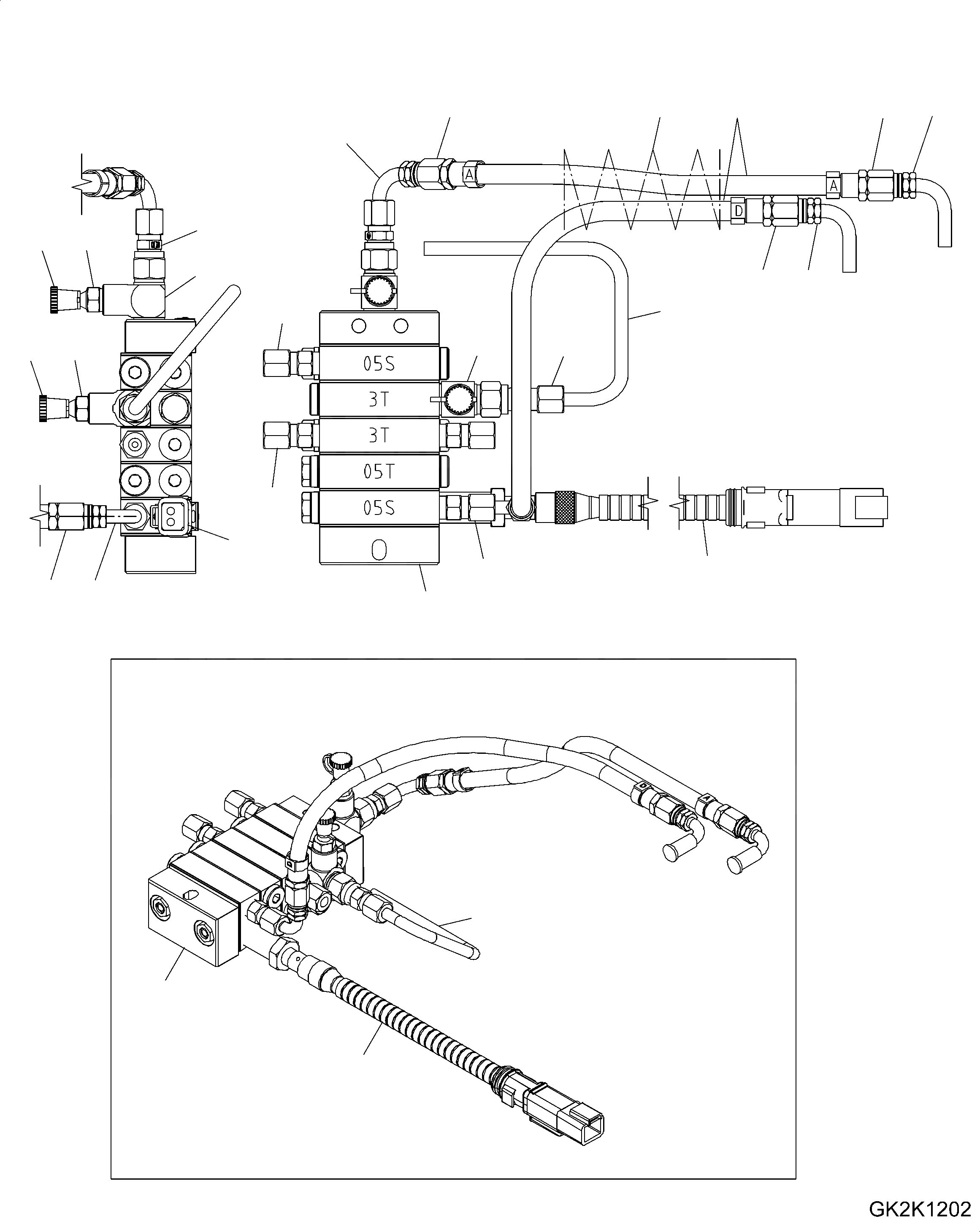 A

A

D

05S

3T

3T

05T

05S

GK2K1202