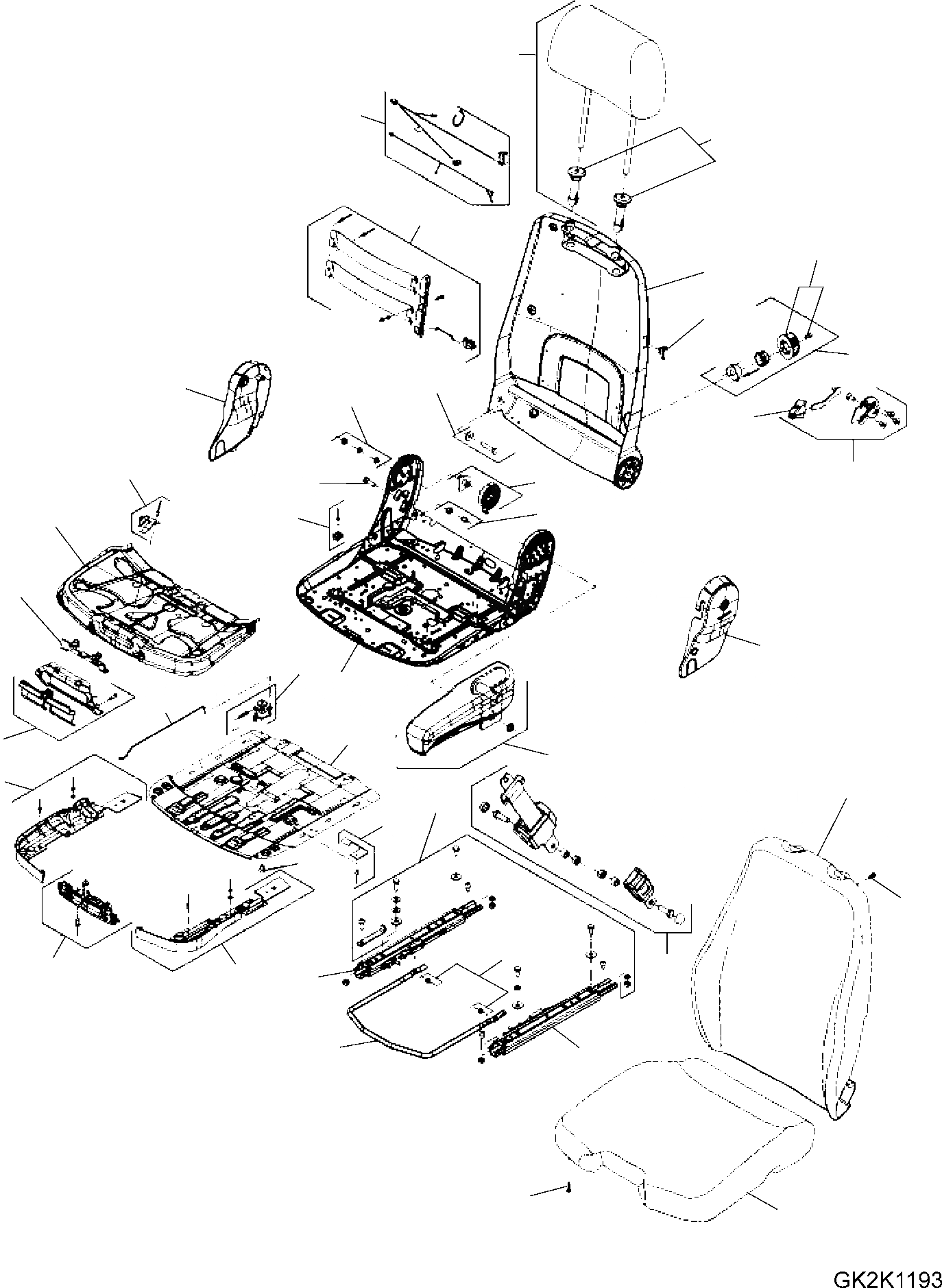 GK2K1193