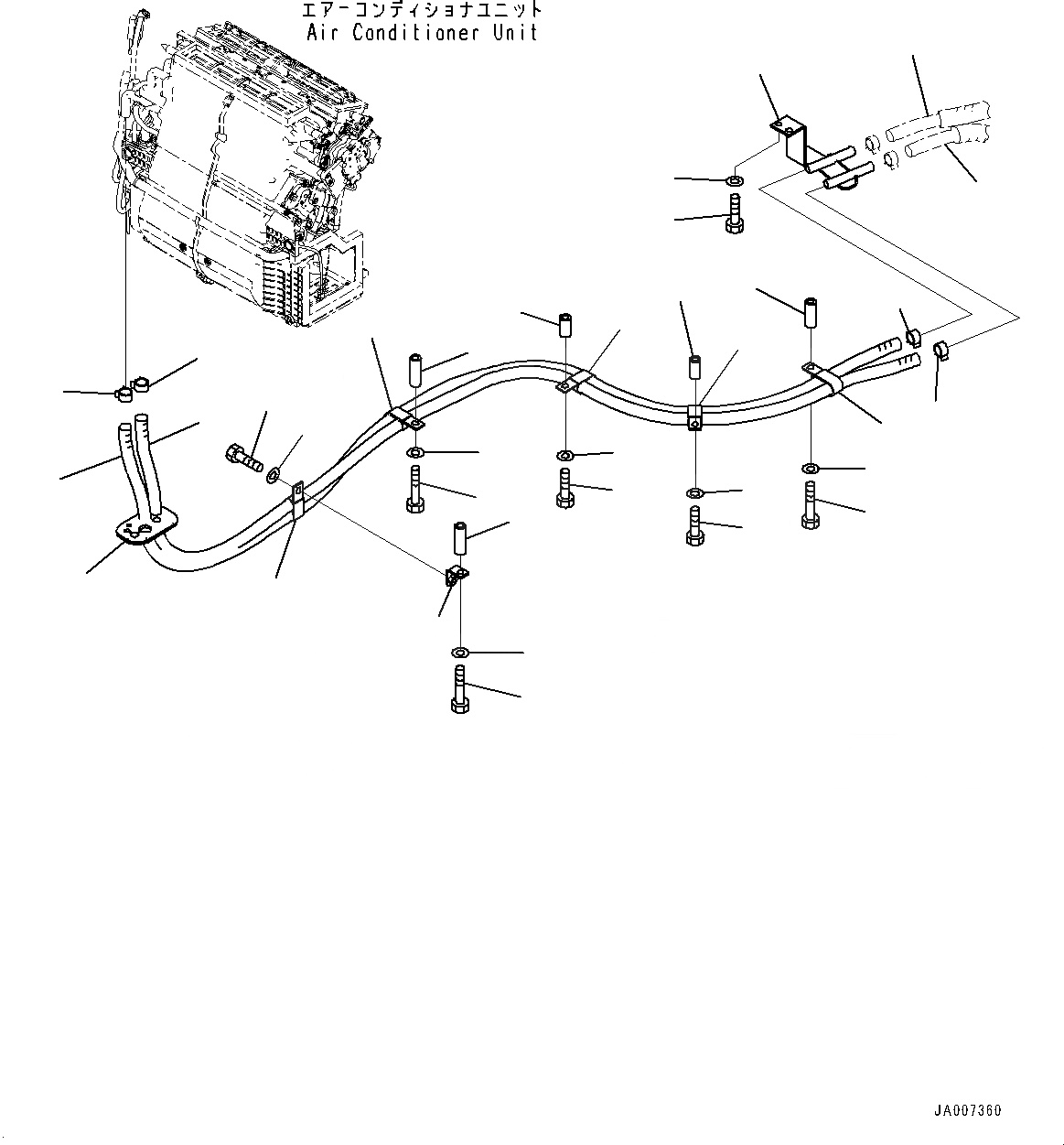 エアーコンディショナユニット
Air Conditioner Unit

JA007360