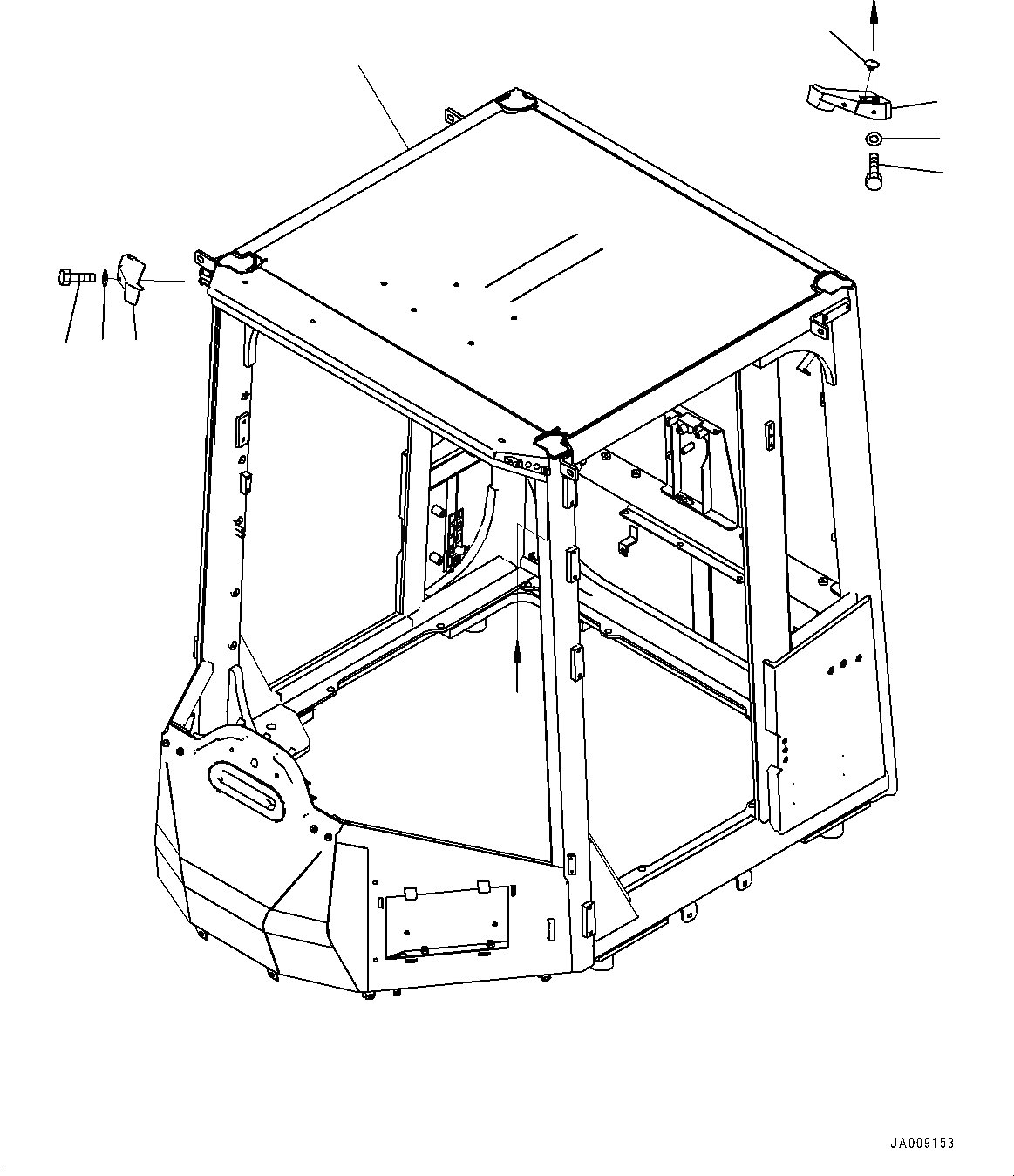 JA009153