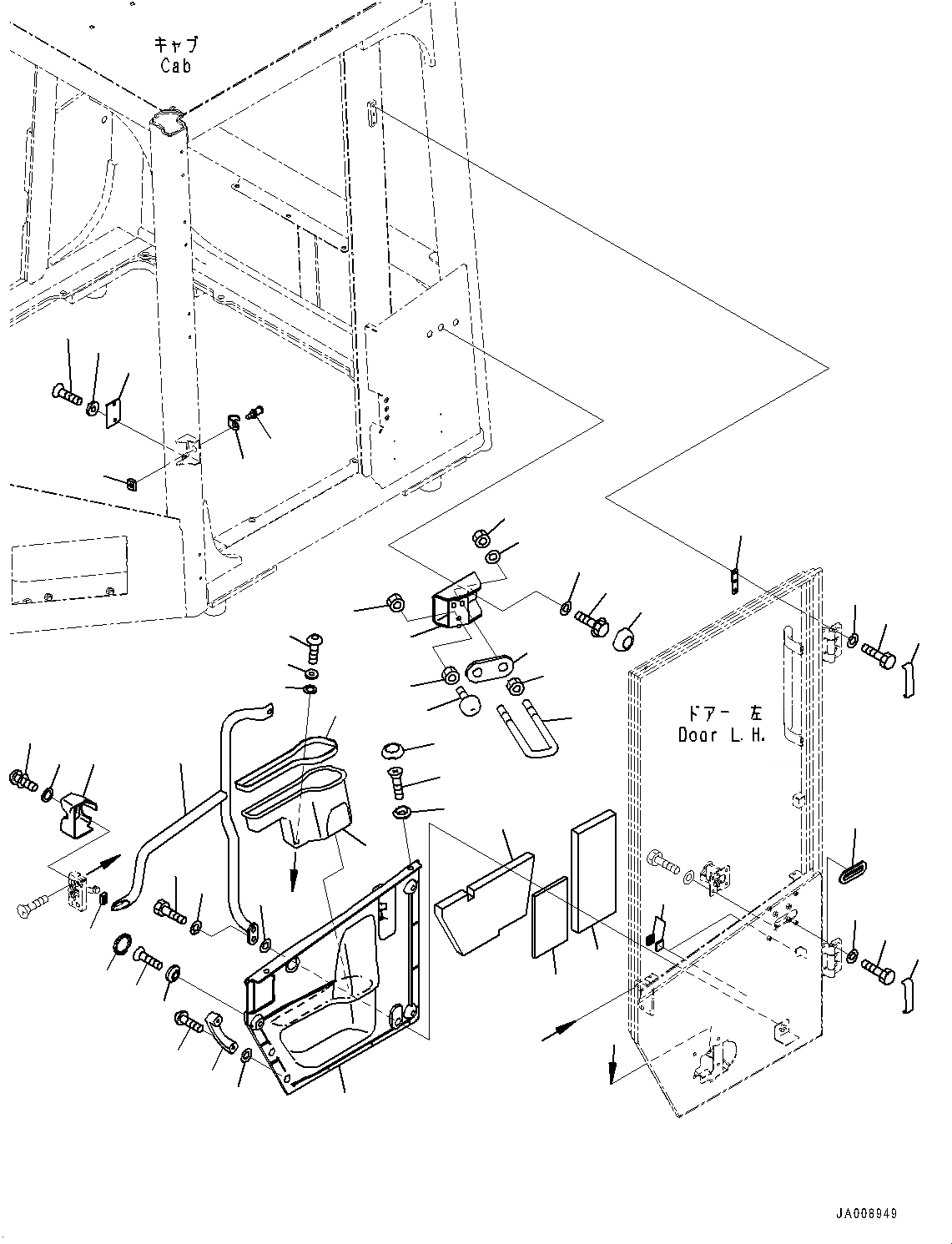 キャブ
Cab

ドアー 左
Door L.H.

JA008949