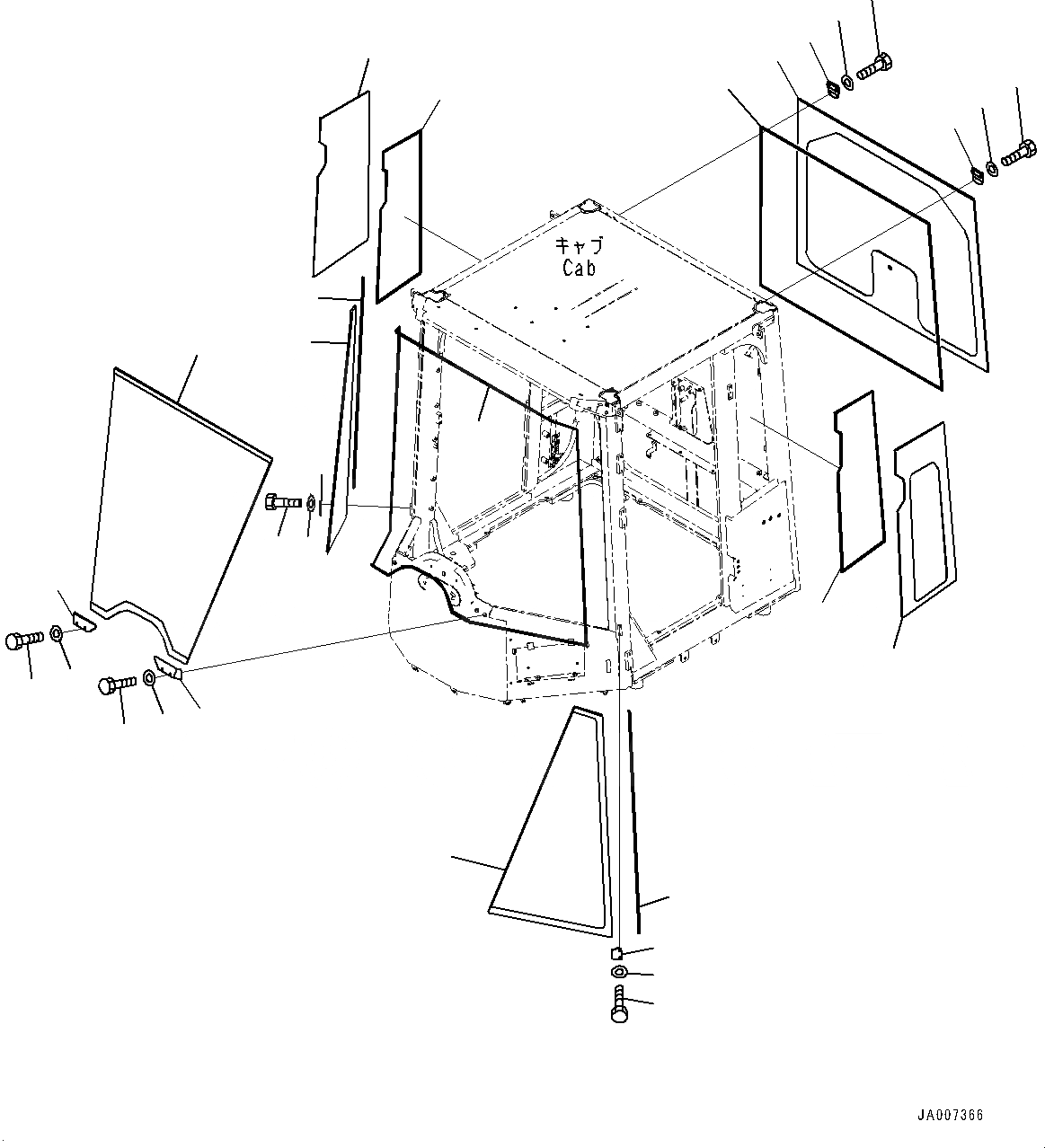 キャブ
Cab

JA007366