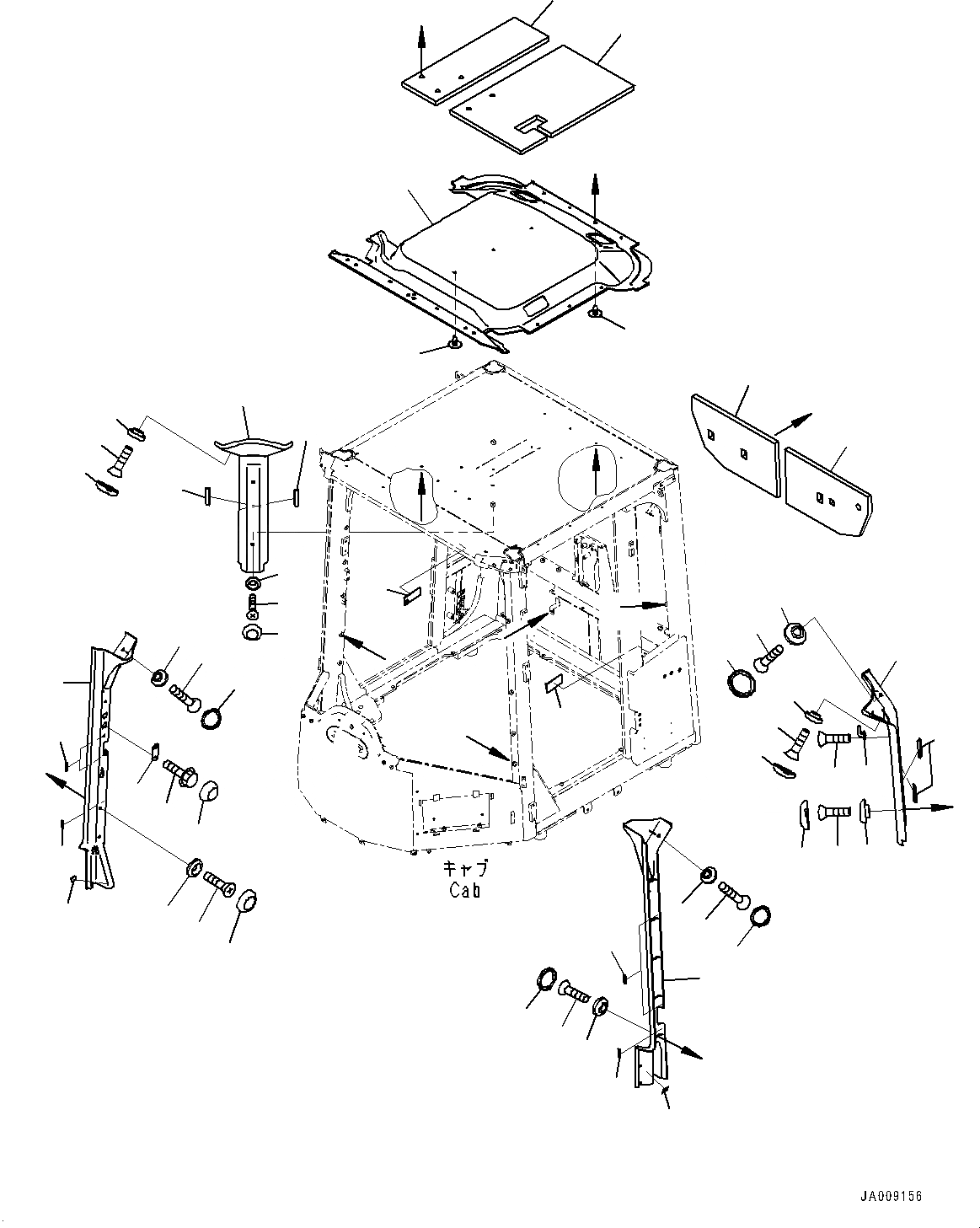 キャブ
Cab

JA009156