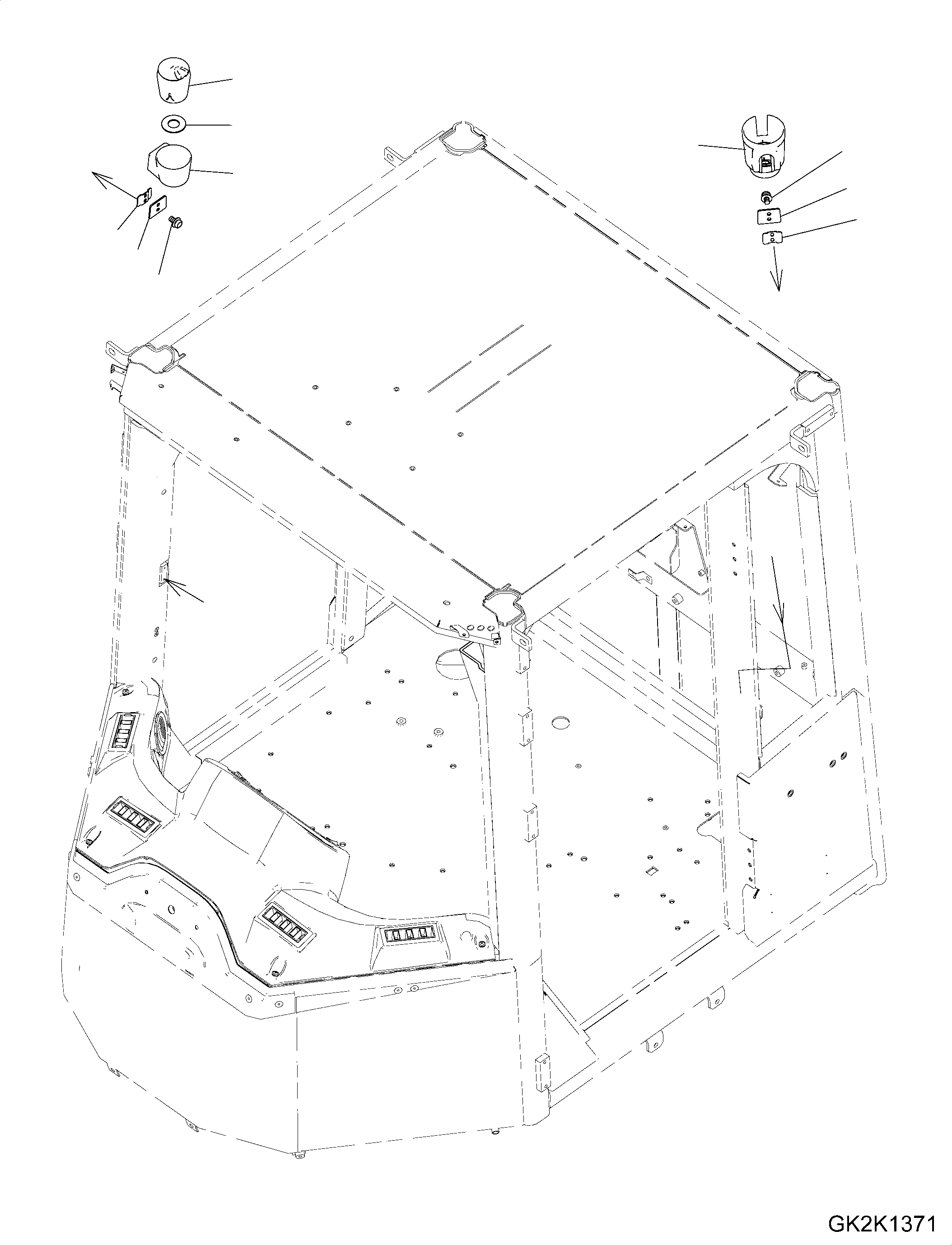 GK2K1371