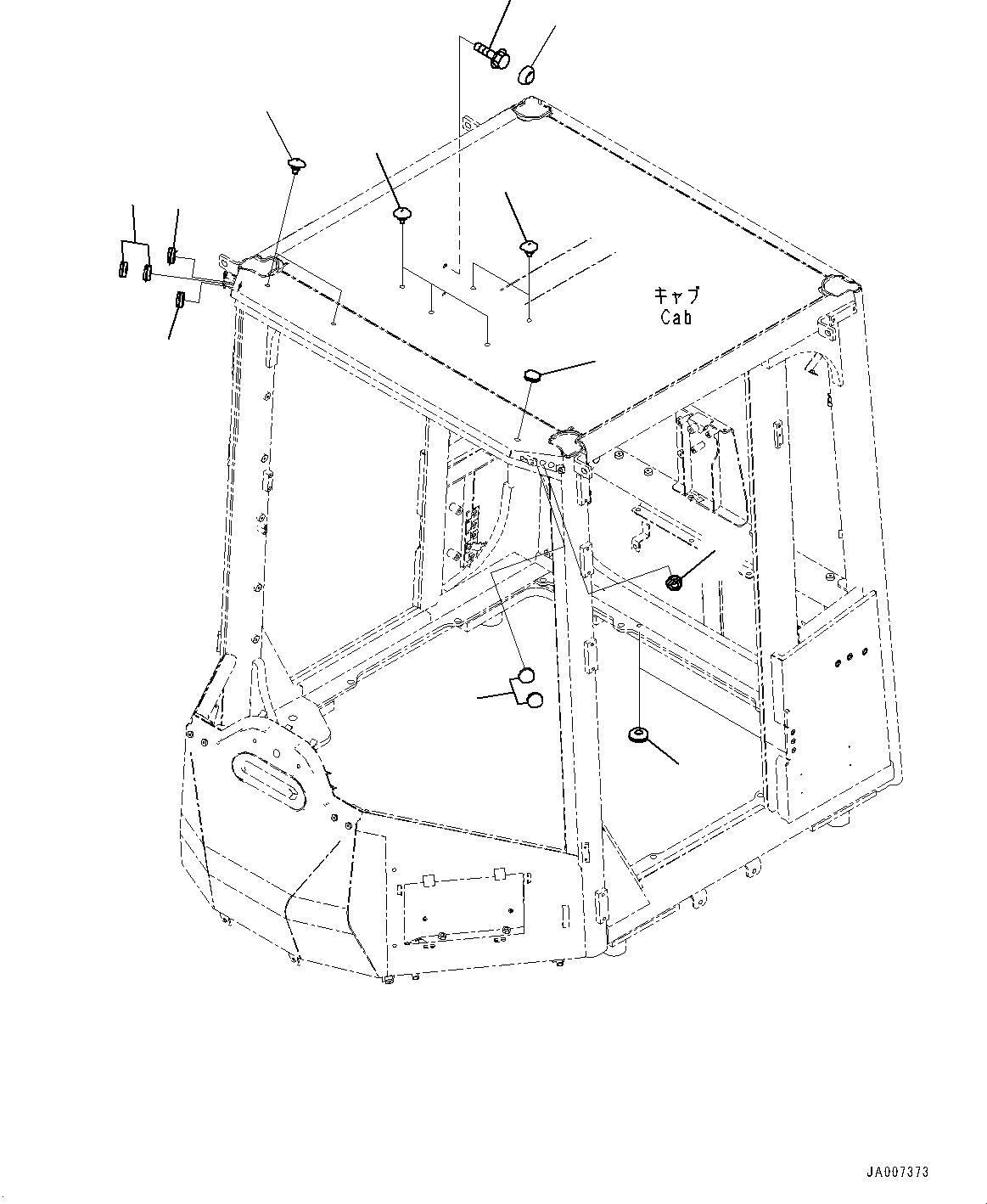 キャブ
Cab

JA007373