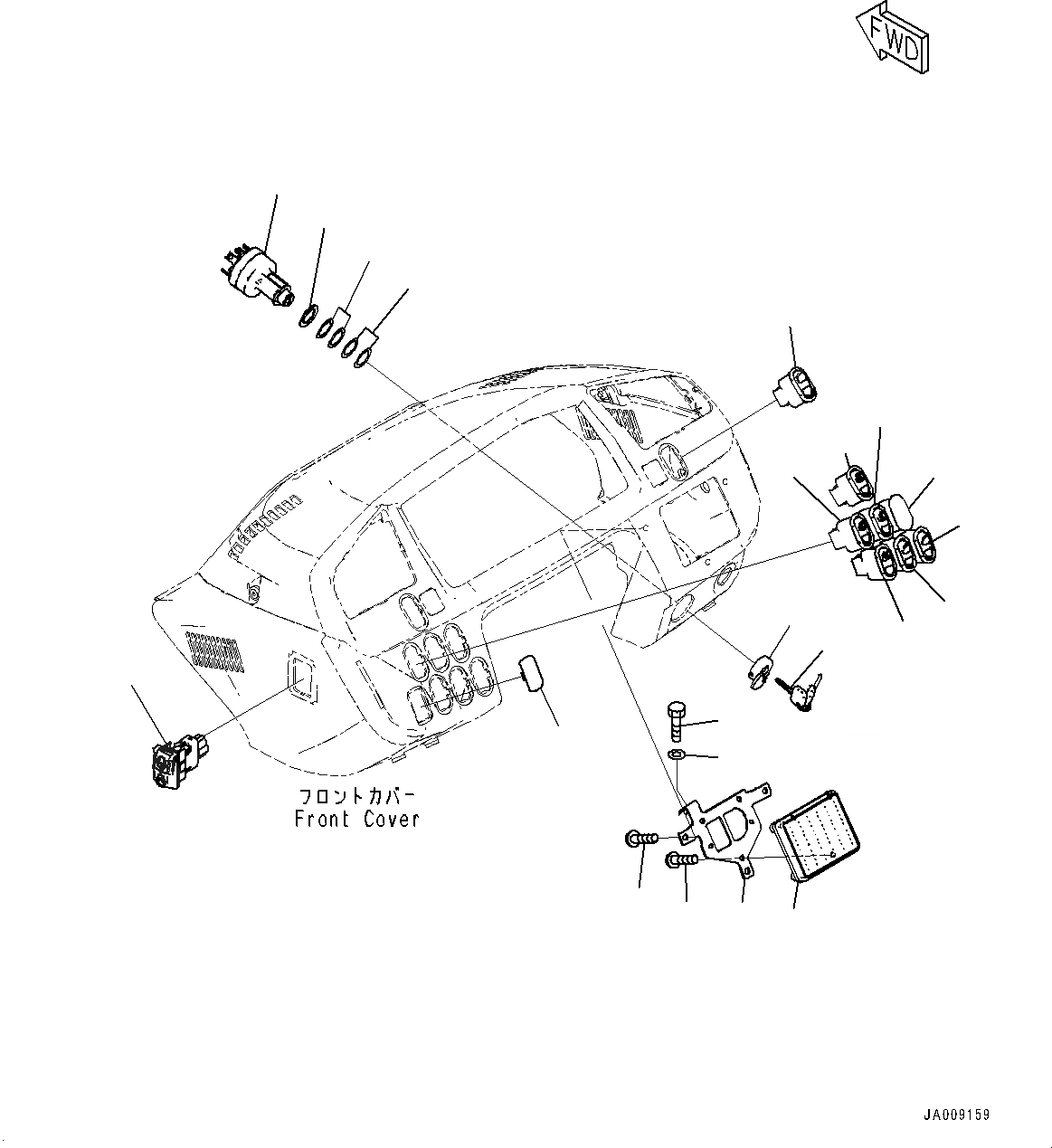 FWD

フロントカバー
Front Cover

JA009159