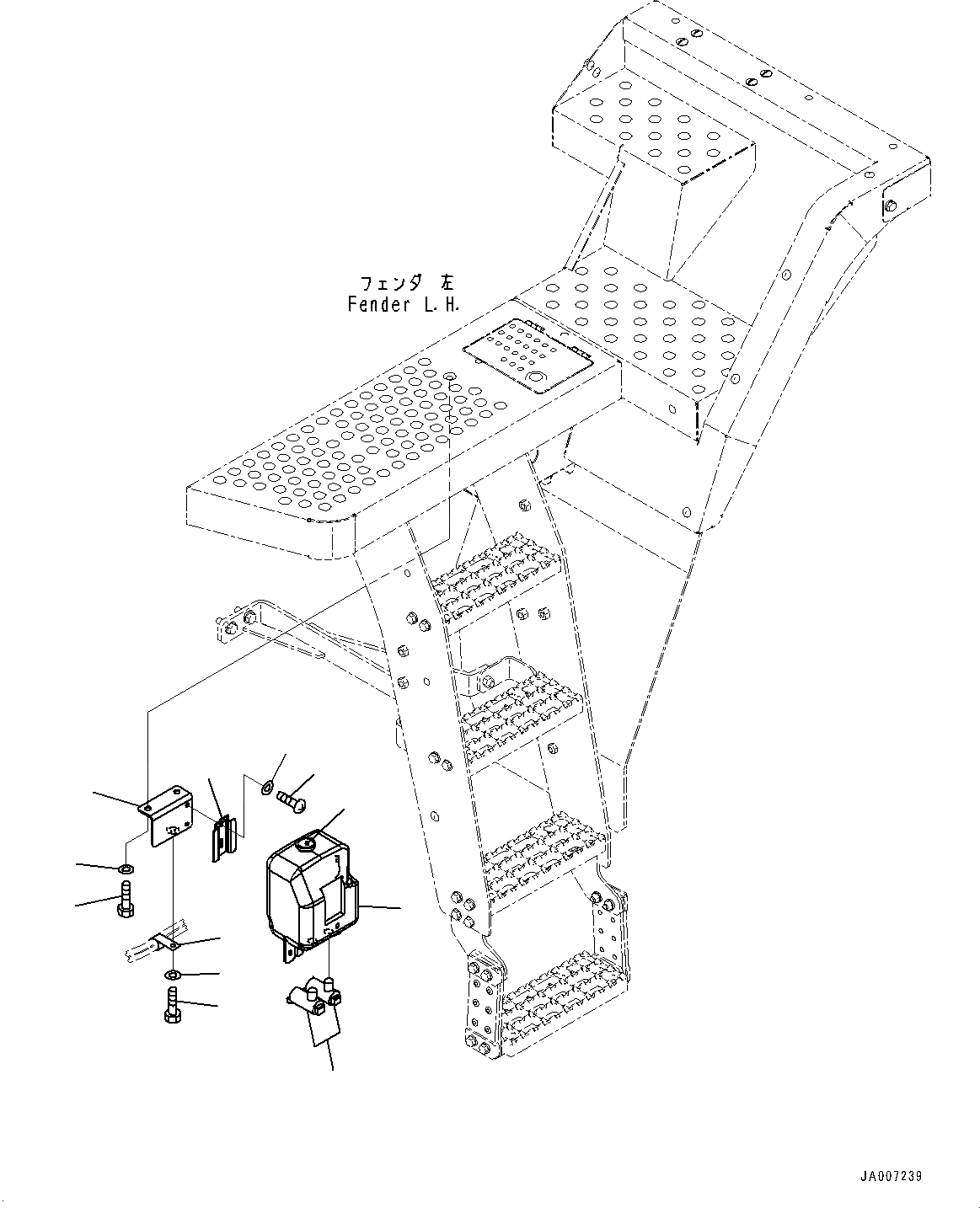 フェンダ 左
Fender L.H.

JA007239