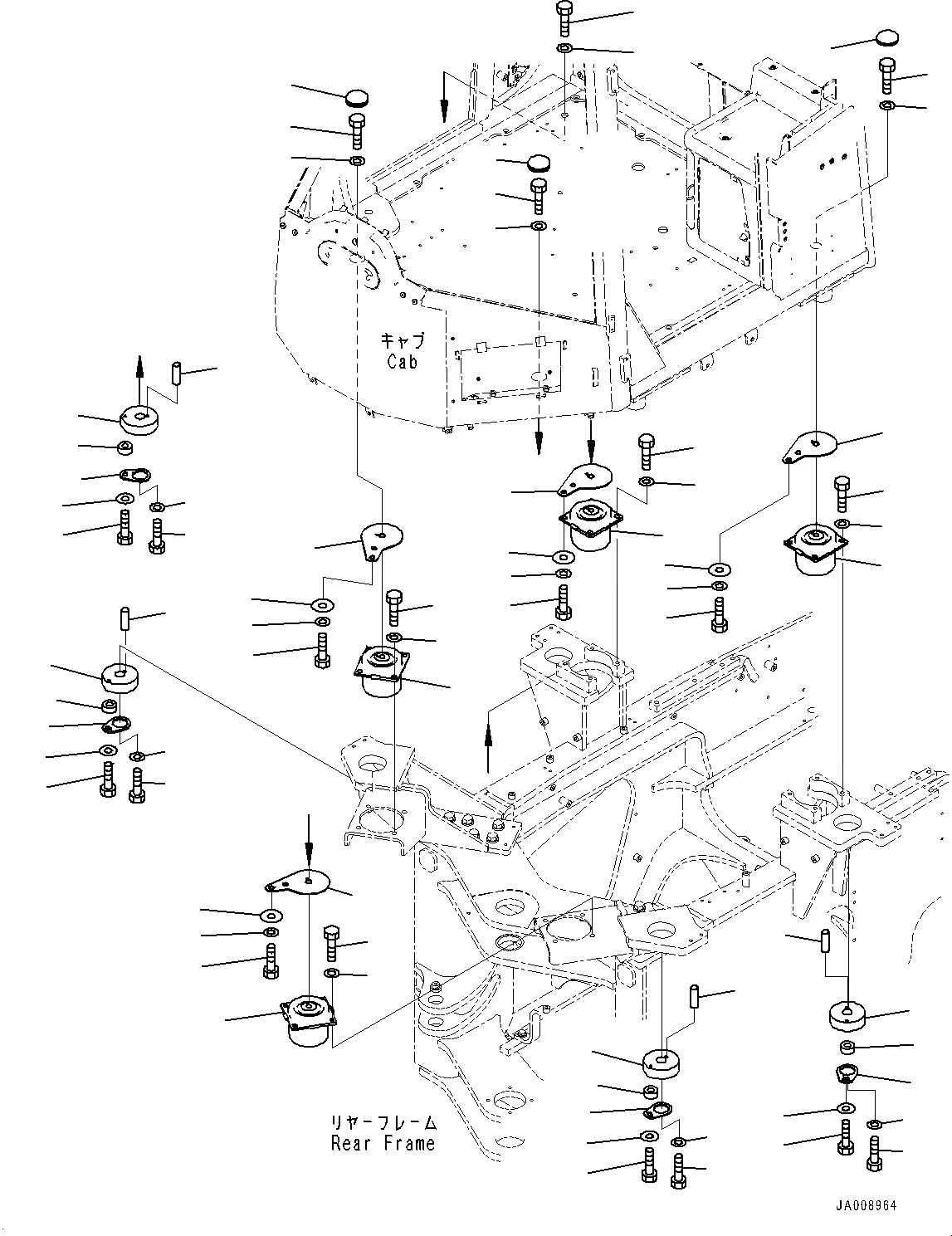 キャブ
Cab

リヤーフレーム
Rear Frame

JA008964