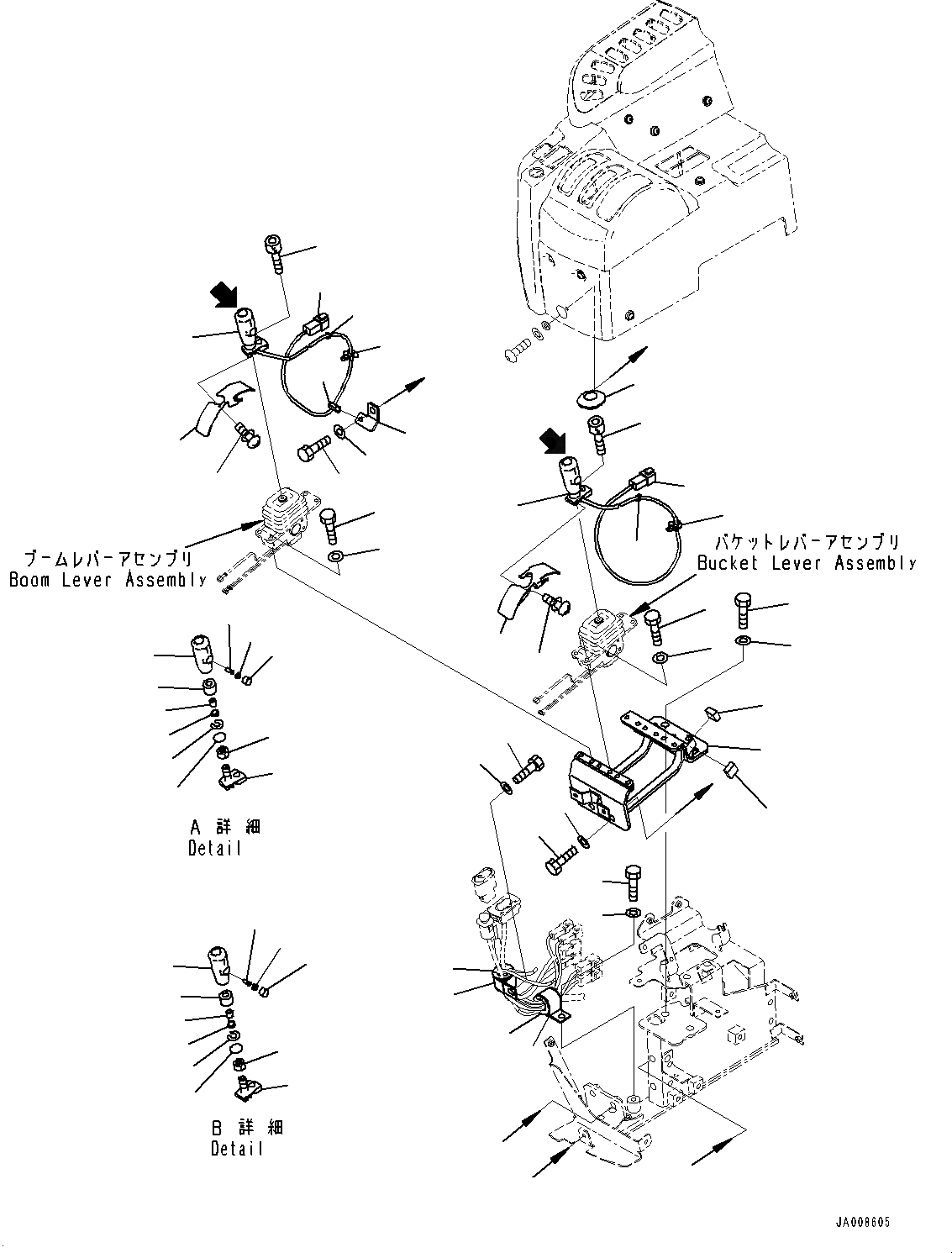 ブームレバーアセンブリ
Boom Lever Assembly

バケットレバーアセンブリ
Bucket Lever Assembly

A 詳 細
Detail

B 詳 細
Detail

JA008605